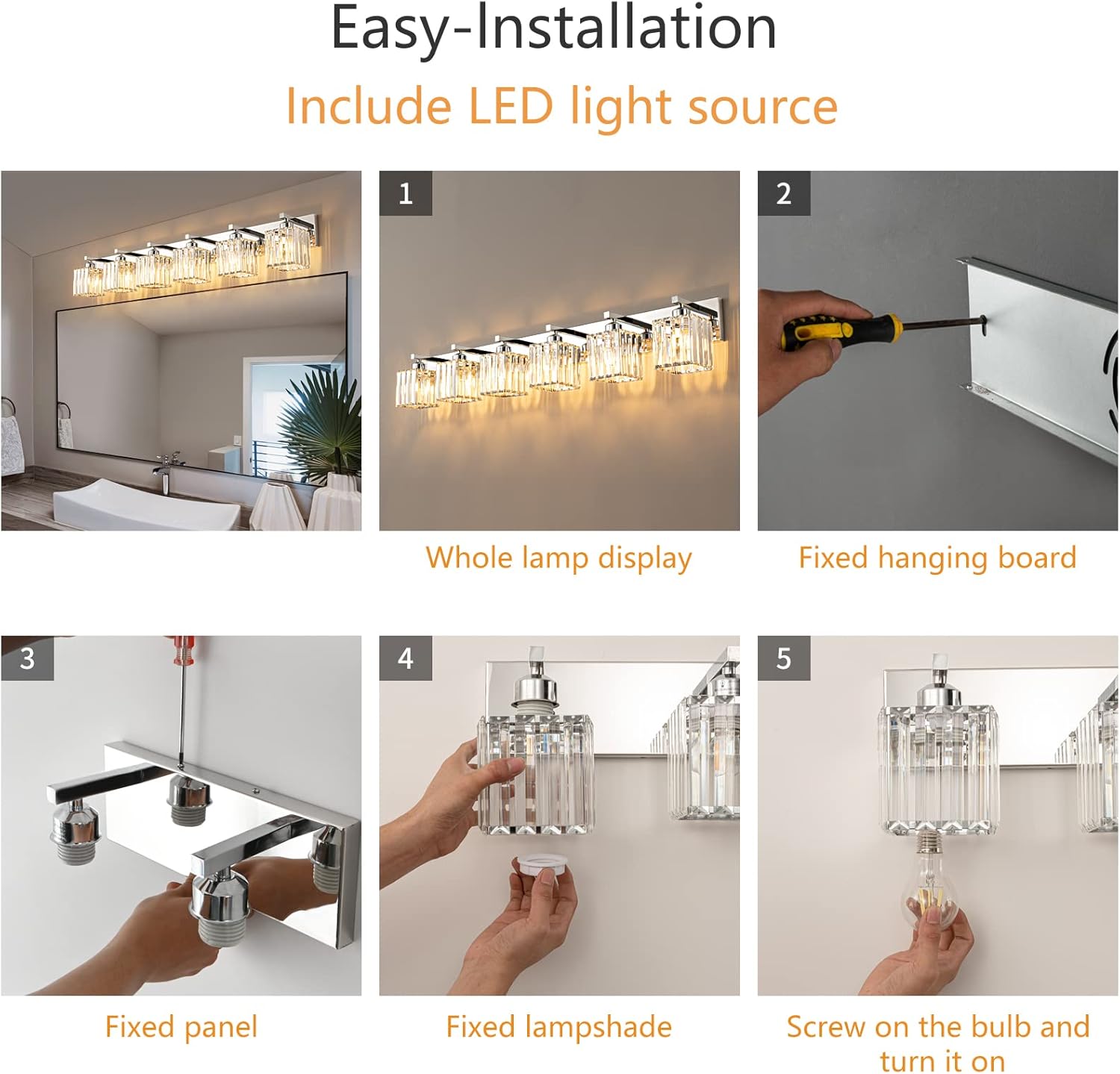 Easy-Installation

Include LED light source

1

Whole lamp display

2

Fixed hanging board

3

Fixed panel

4

Fixed lampshade

5

Screw on the bulb and turn it on