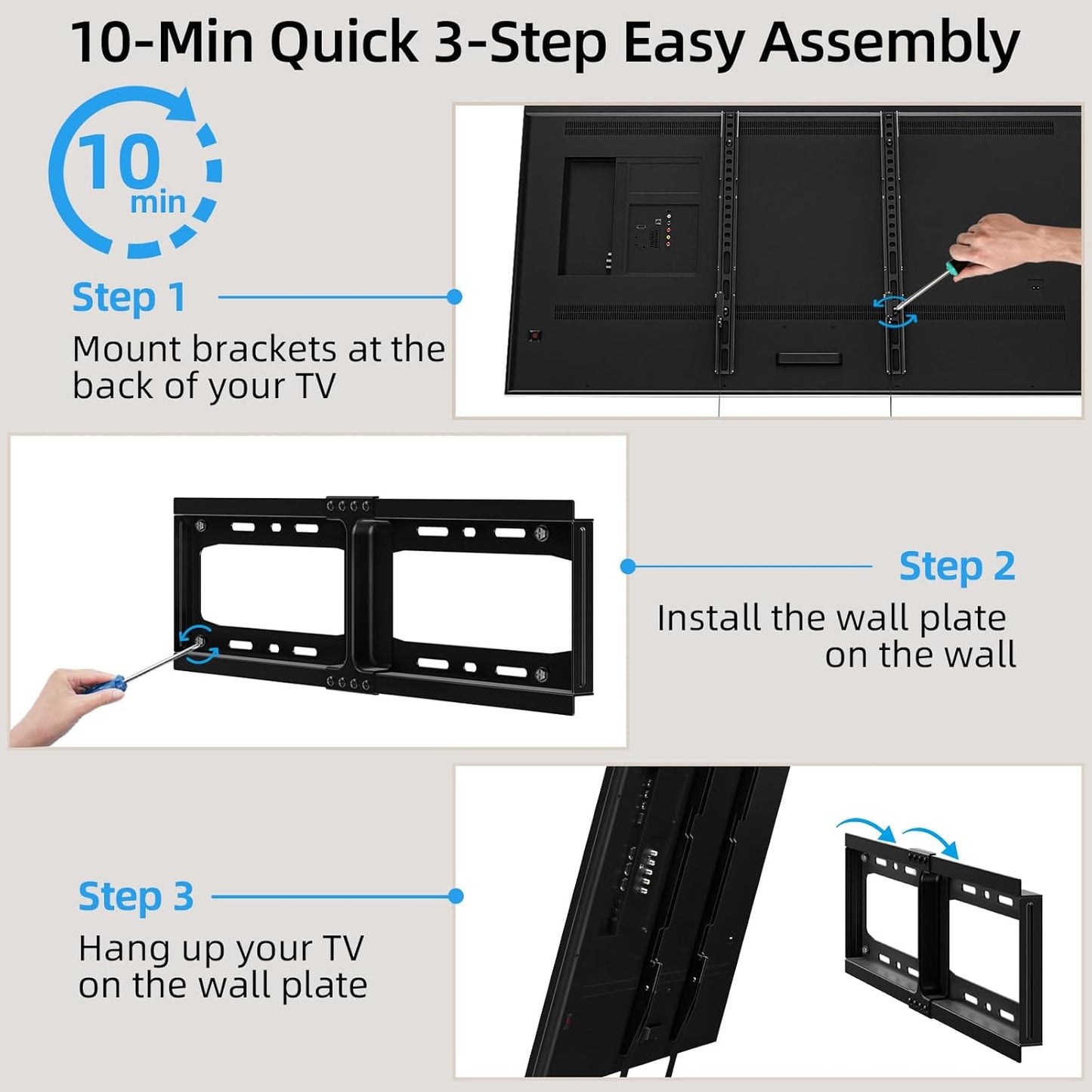 10-Min Quick 3-Step Easy Assembly

10 min

Step 1
Mount brackets at the back of your TV

Step 2
Install the wall plate on the wall

Step 3
Hang up your TV on the wall plate