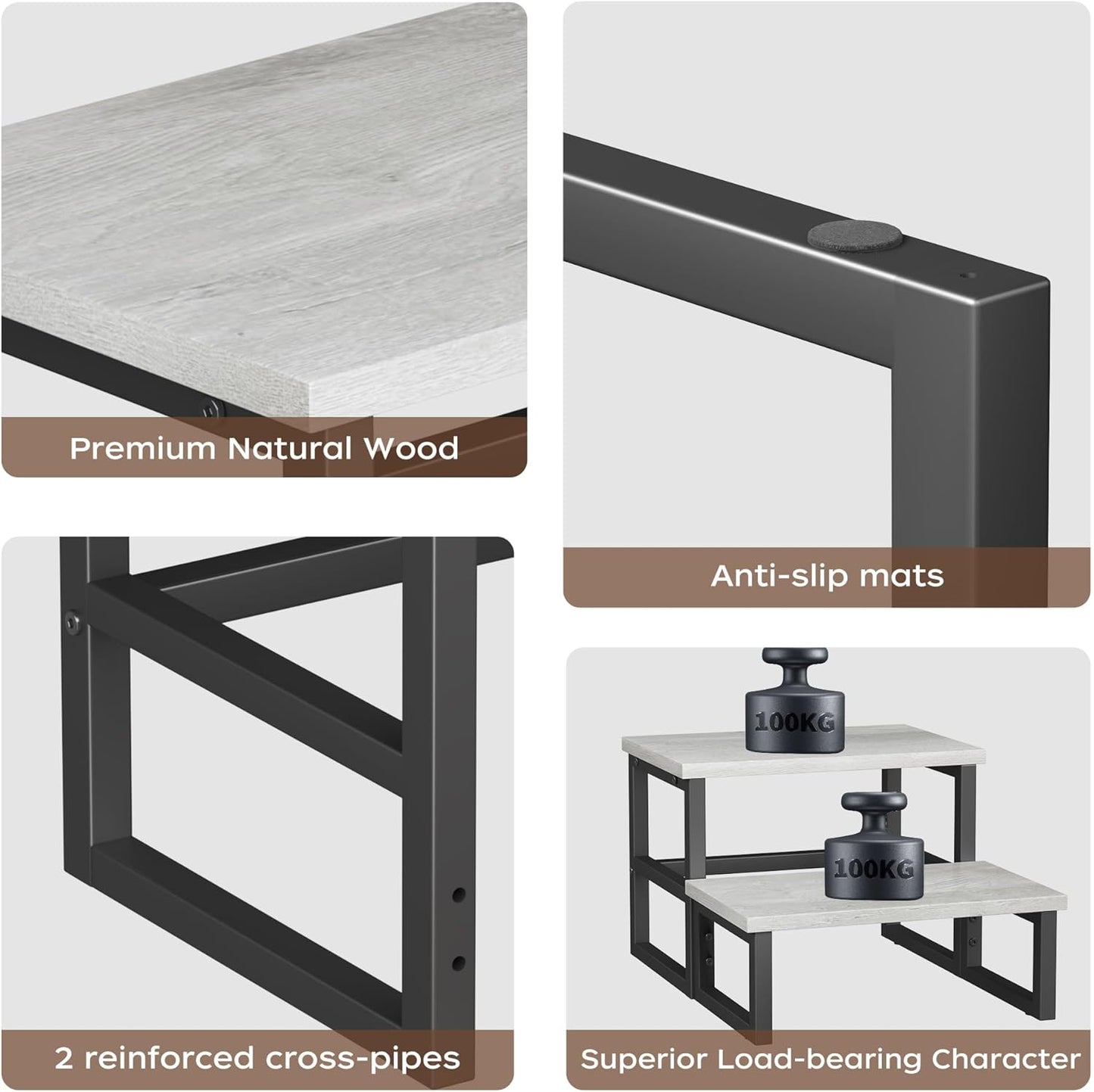 Premium Natural Wood

Anti-slip mats

2 reinforced cross-pipes

100KG

100KG

Superior Load-bearing Character