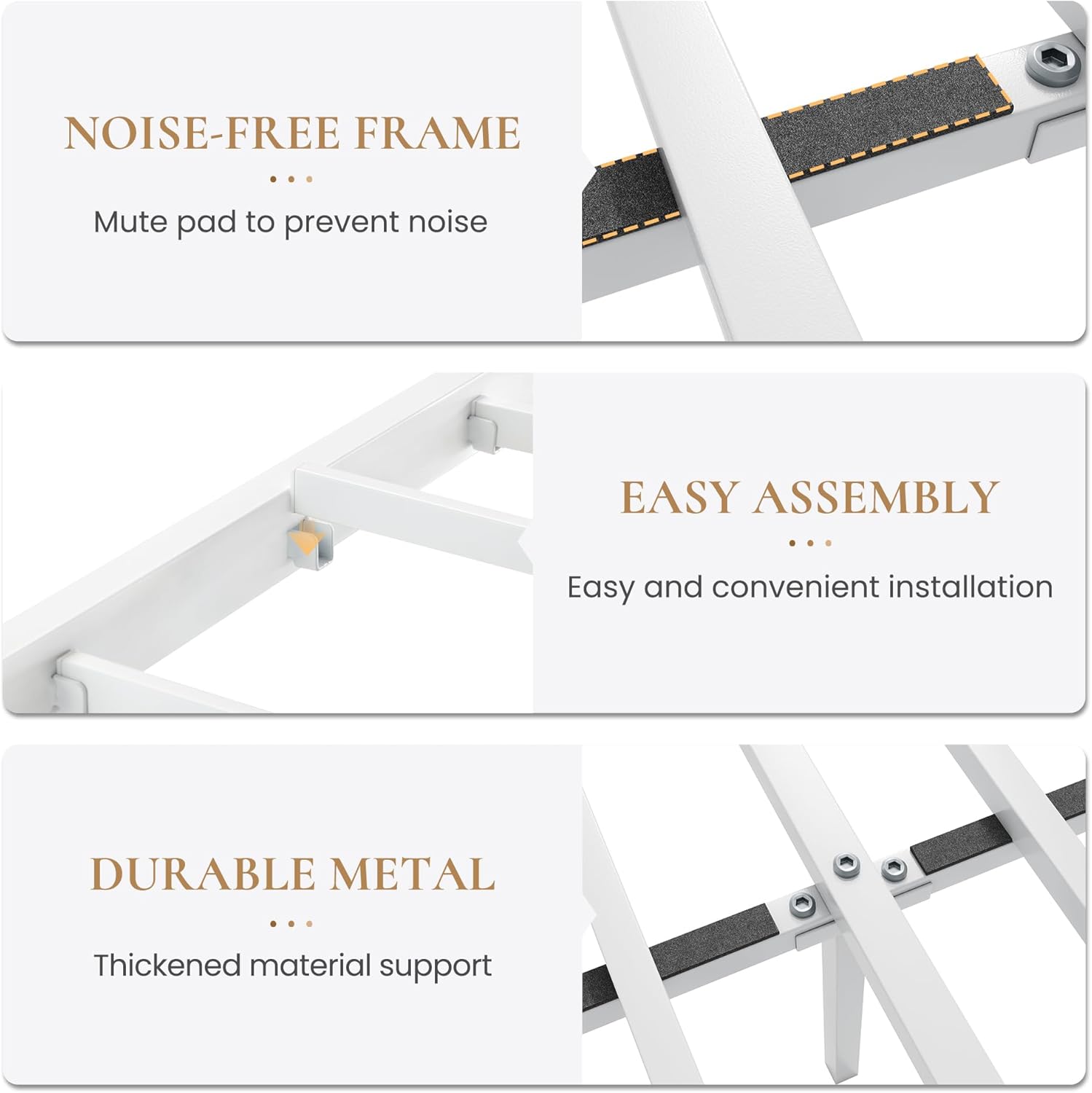 NOISE-FREE FRAME

Mute pad to prevent noise

EASY ASSEMBLY

Easy and convenient installation

DURABLE METAL

Thickened material support