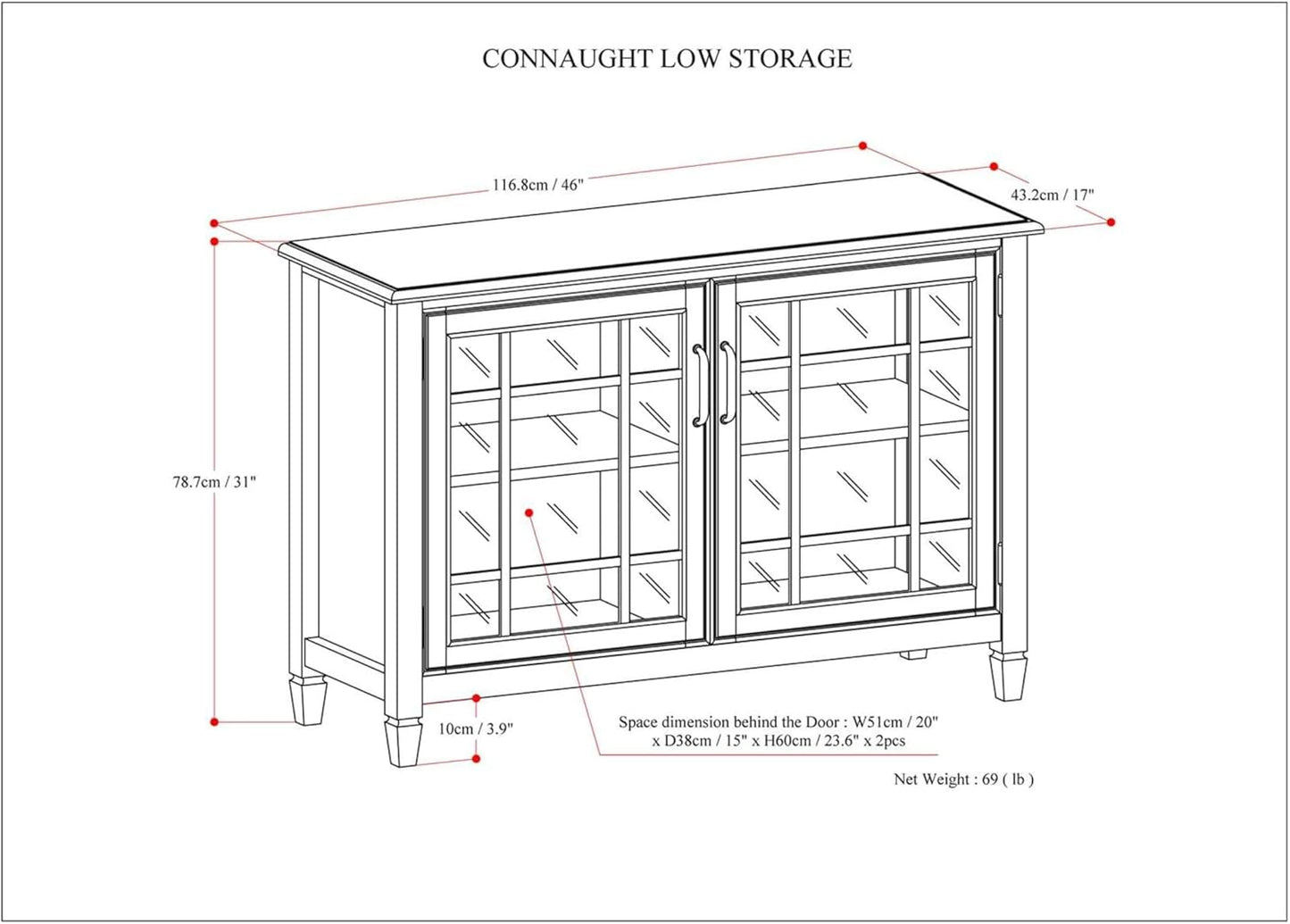 CONNAUGHT LOW STORAGE

116.8cm / 46"

43.2cm / 17"

78.7cm / 31"

10cm / 3.9"

Space dimension behind the Door : W51cm / 20" x D38cm / 15" x H60cm / 23.6" x 2pcs

Net Weight : 69 ( lb )