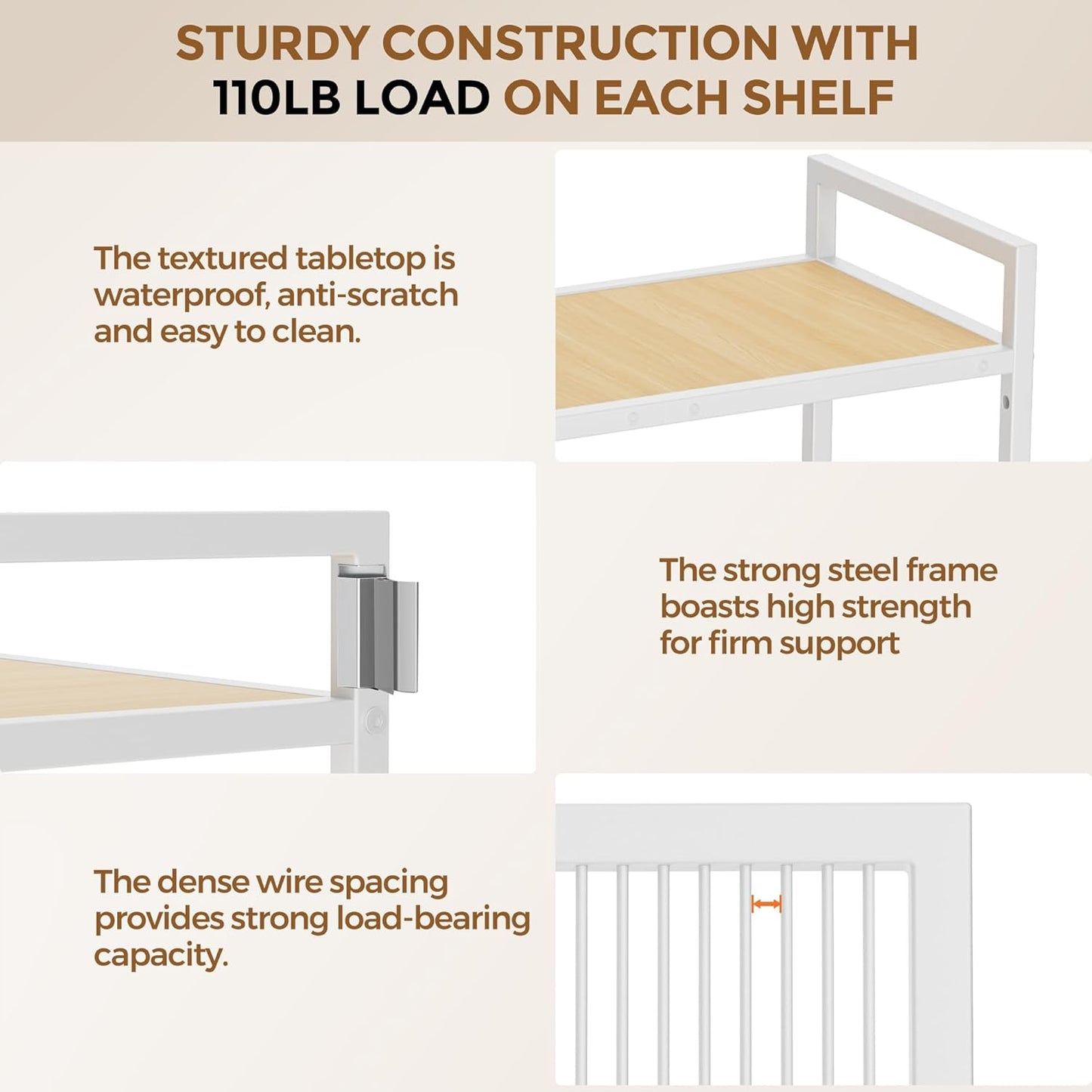 STURDY CONSTRUCTION WITH 110LB LOAD ON EACH SHELF

The textured tabletop is waterproof, anti-scratch and easy to clean.

The strong steel frame boasts high strength for firm support

The dense wire spacing provides strong load-bearing capacity.