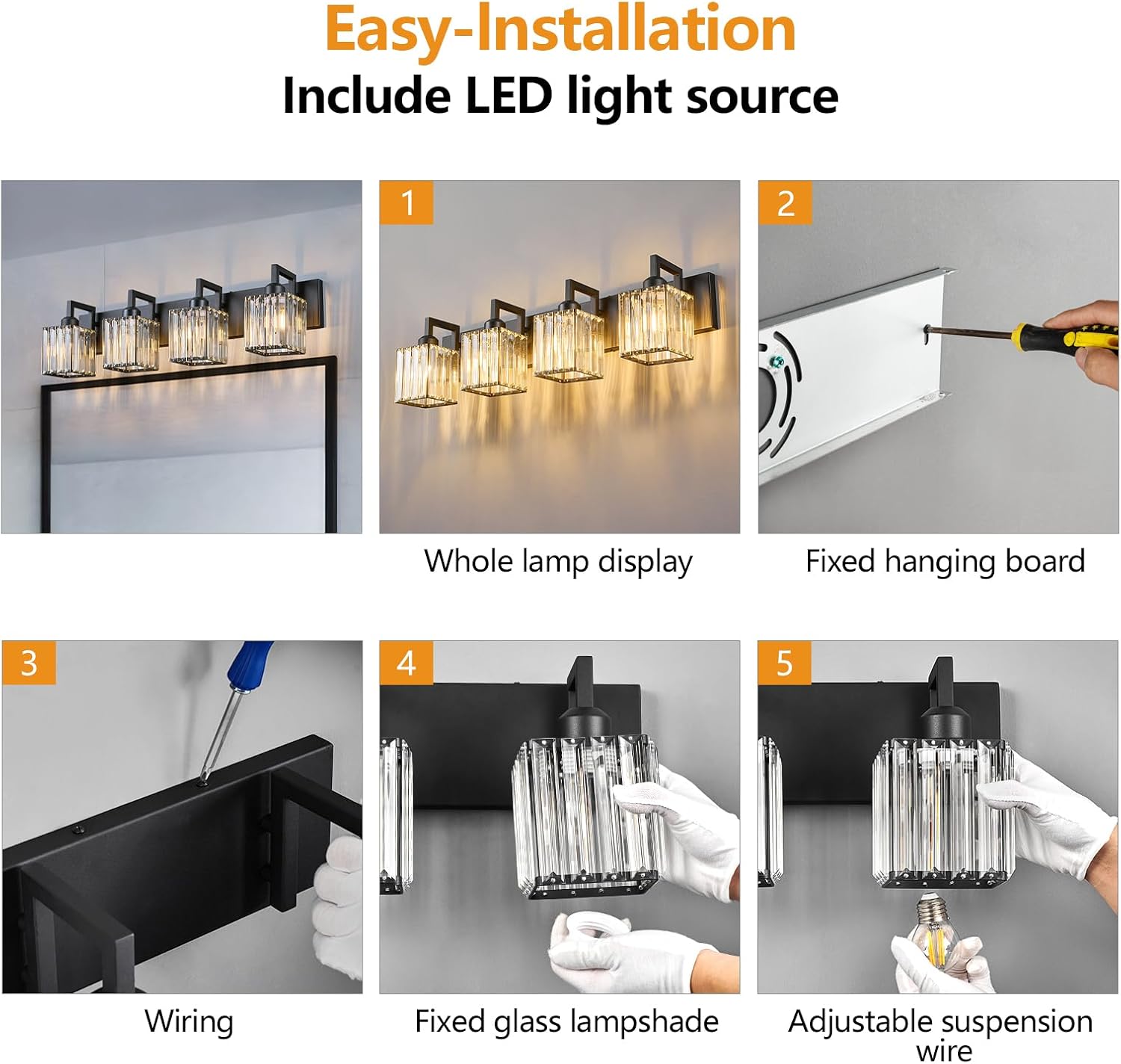 Easy-Installation
Include LED light source

1
Whole lamp display

2
Fixed hanging board

3
Wiring

4
Fixed glass lampshade

5
Adjustable suspension wire