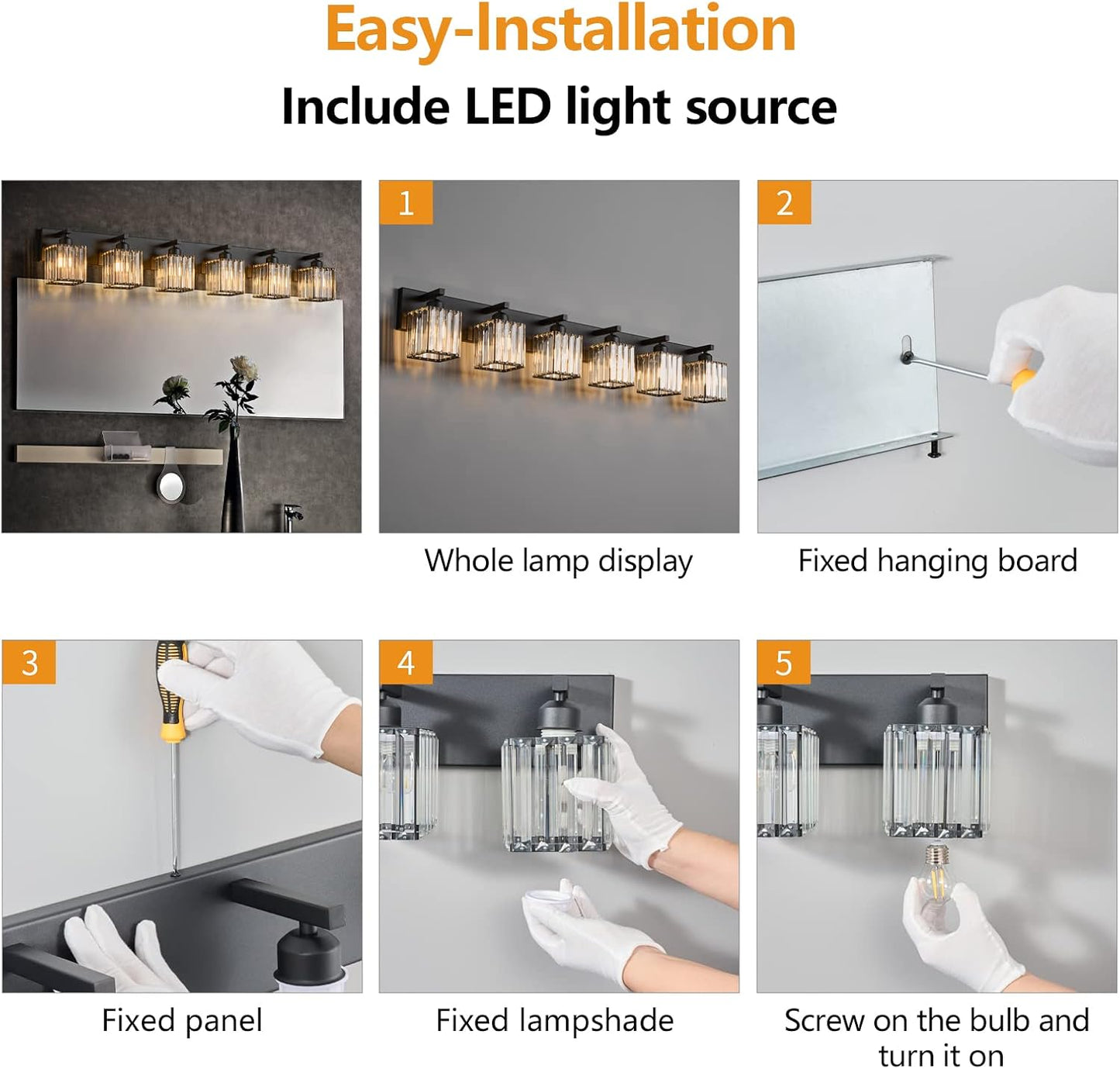 Easy-Installation

Include LED light source

1

Whole lamp display

2

Fixed hanging board

3

Fixed panel

4

Fixed lampshade

5

Screw on the bulb and turn it on