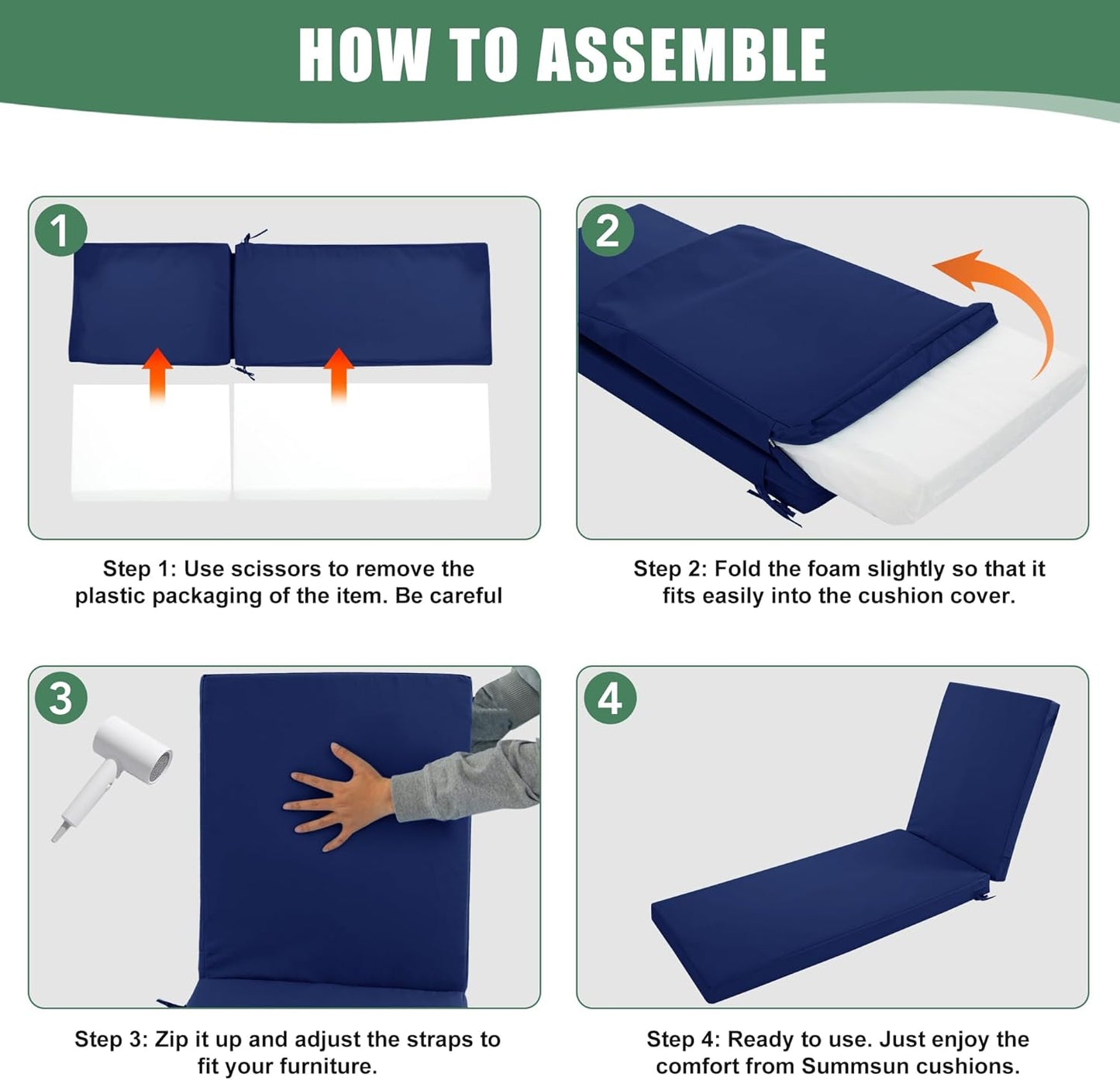 HOW TO ASSEMBLE

1

Step 1: Use scissors to remove the plastic packaging of the item. Be careful

2

Step 2: Fold the foam slightly so that it fits easily into the cushion cover.

3

Step 3: Zip it up and adjust the straps to fit your furniture.

4

Step 4: Ready to use. Just enjoy the comfort from Summsun cushions.