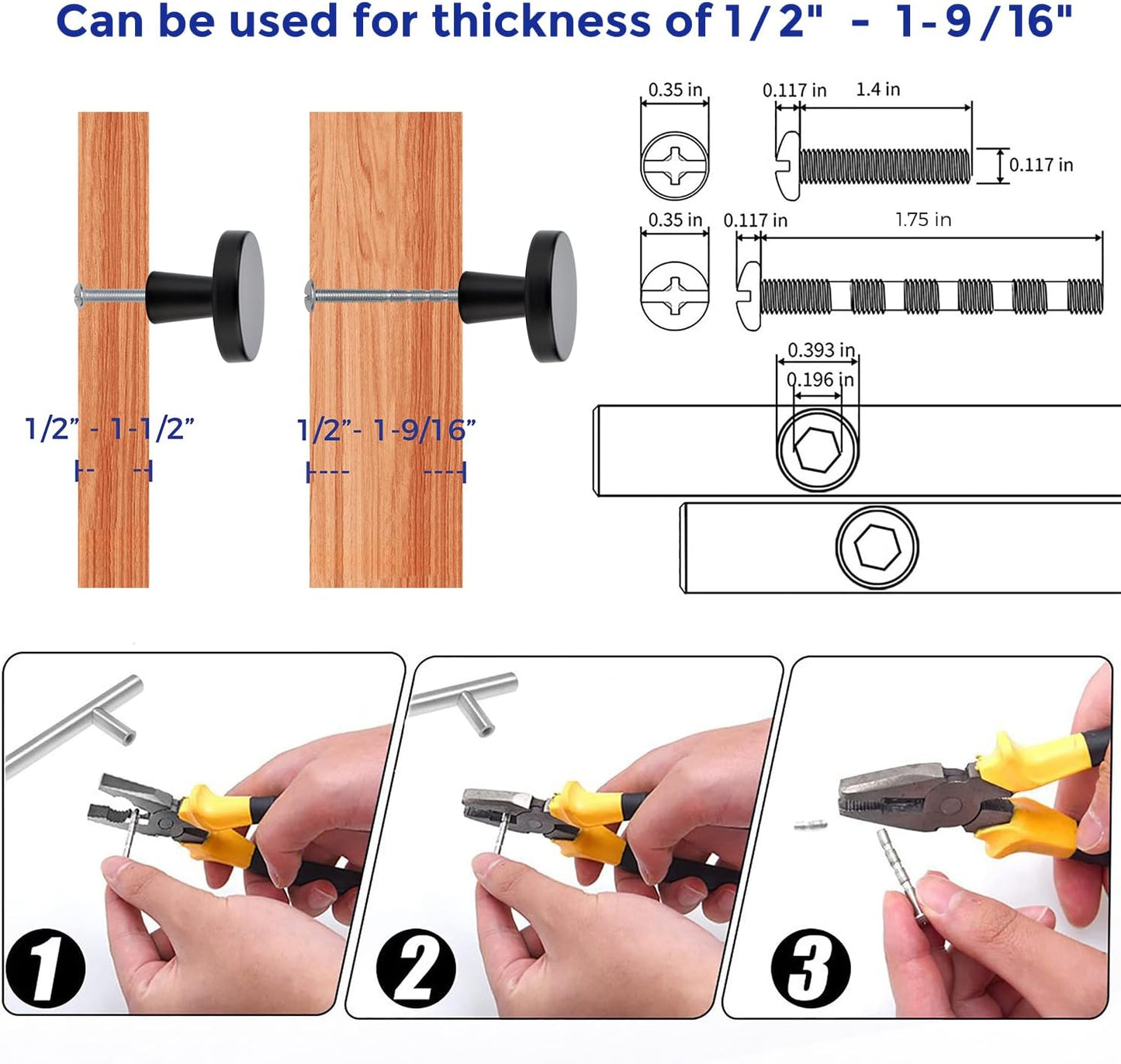 Can be used for thickness of 1/2" - 1-9/16"

1/2" - 1-1/2"

1/2"- 1-9/16"

0.35 in

0.117 in

1.4 in

0.117 in

0.35 in

0.117 in

1.75 in

0.393 in

0.196 in

1

2

3