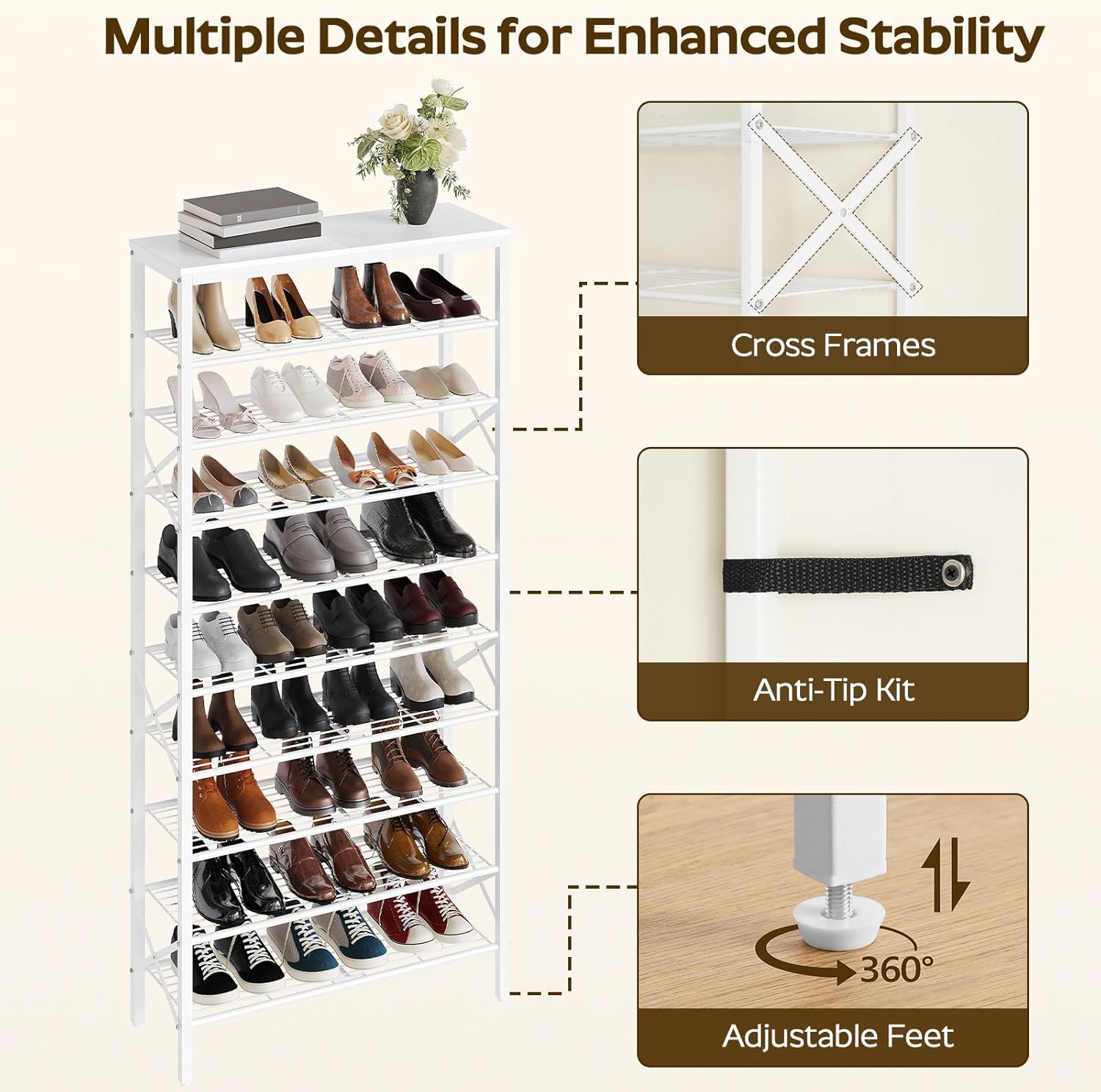 Multiple Details for Enhanced Stability

Cross Frames

Anti-Tip Kit

360°

Adjustable Feet