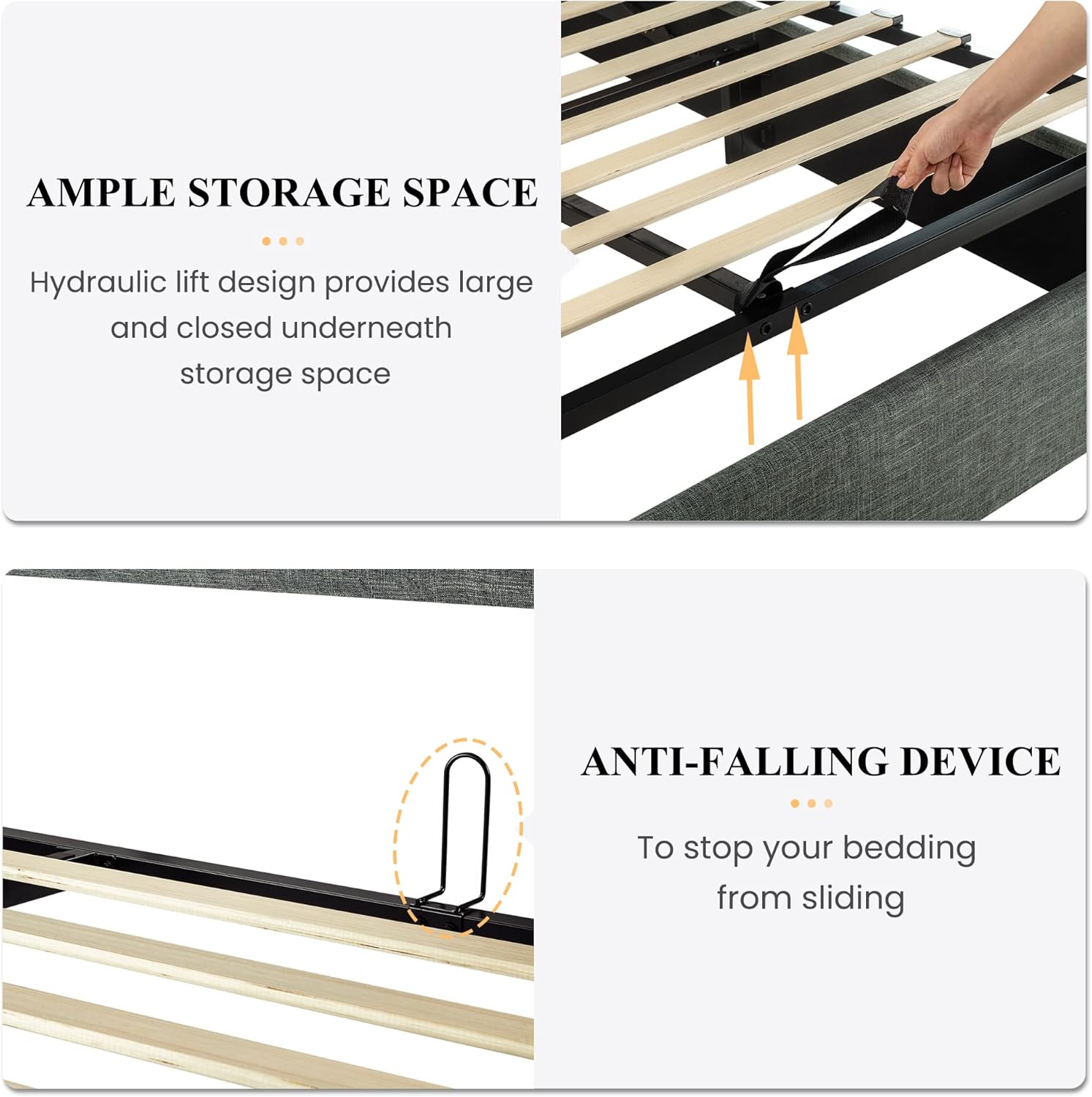 AMPLE STORAGE SPACE

Hydraulic lift design provides large and closed underneath storage space

ANTI-FALLING DEVICE

To stop your bedding from sliding