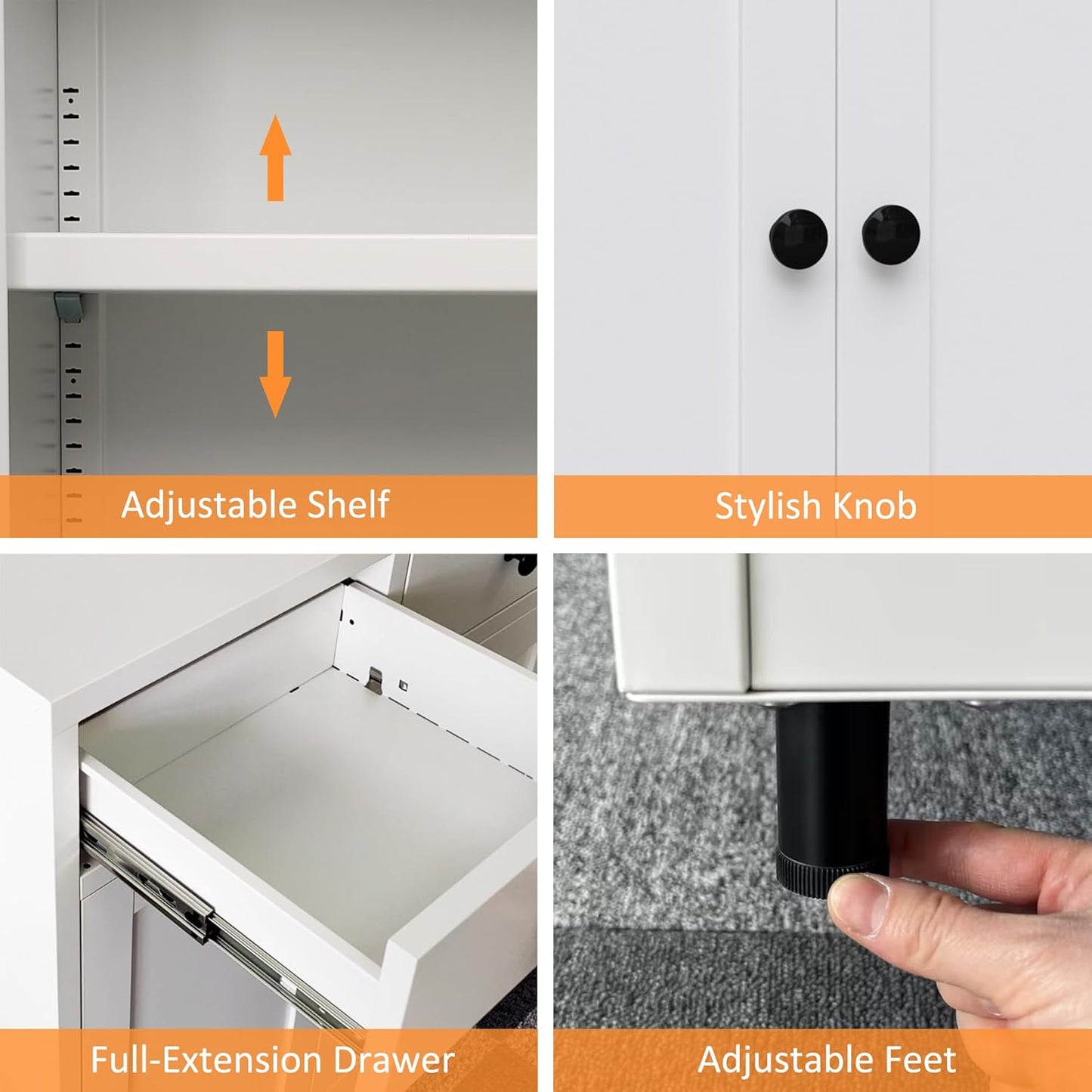 Adjustable Shelf

Stylish Knob

Full-Extension Drawer

Adjustable Feet