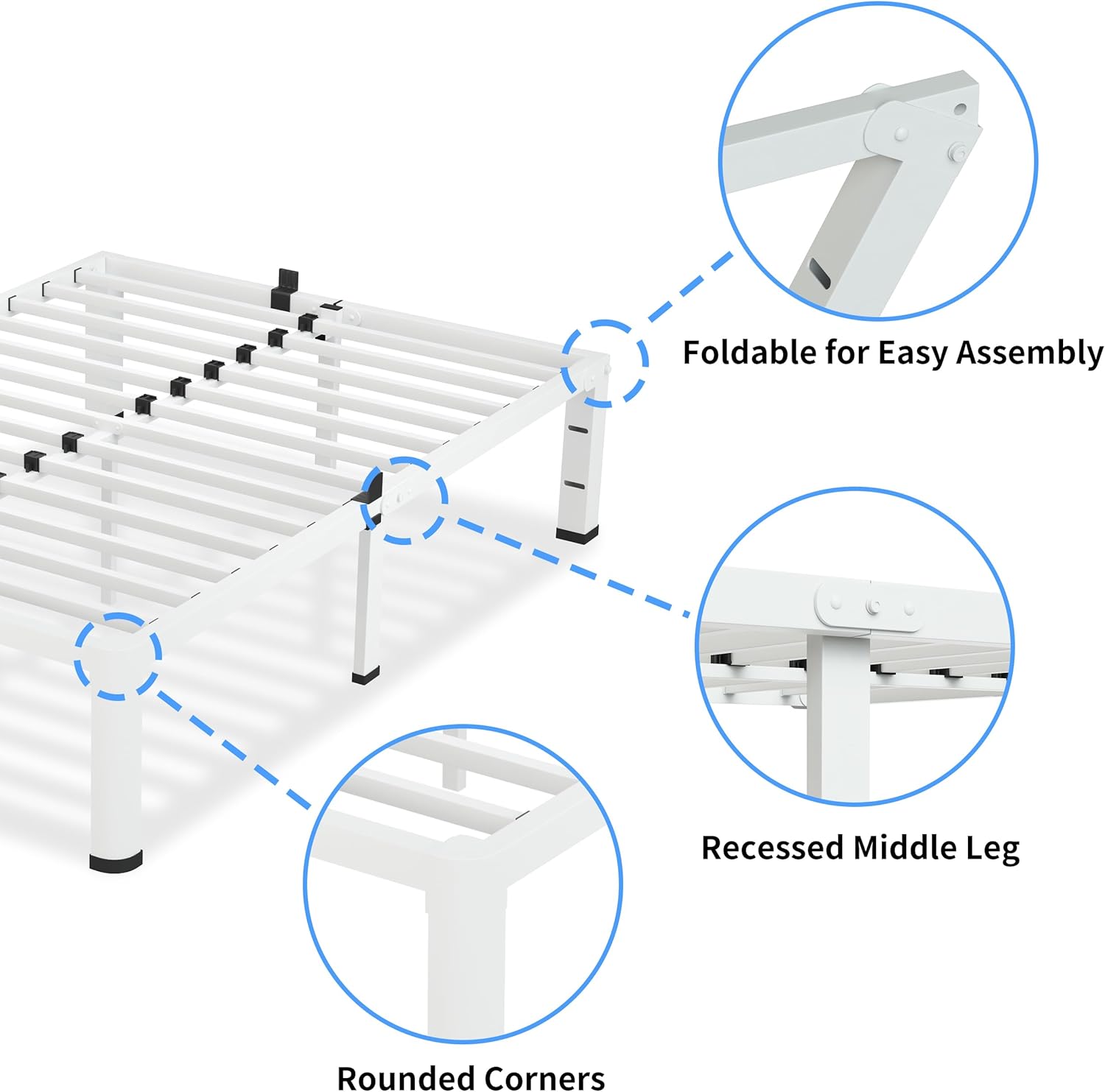 Foldable for Easy Assembly

Recessed Middle Leg

Rounded Corners