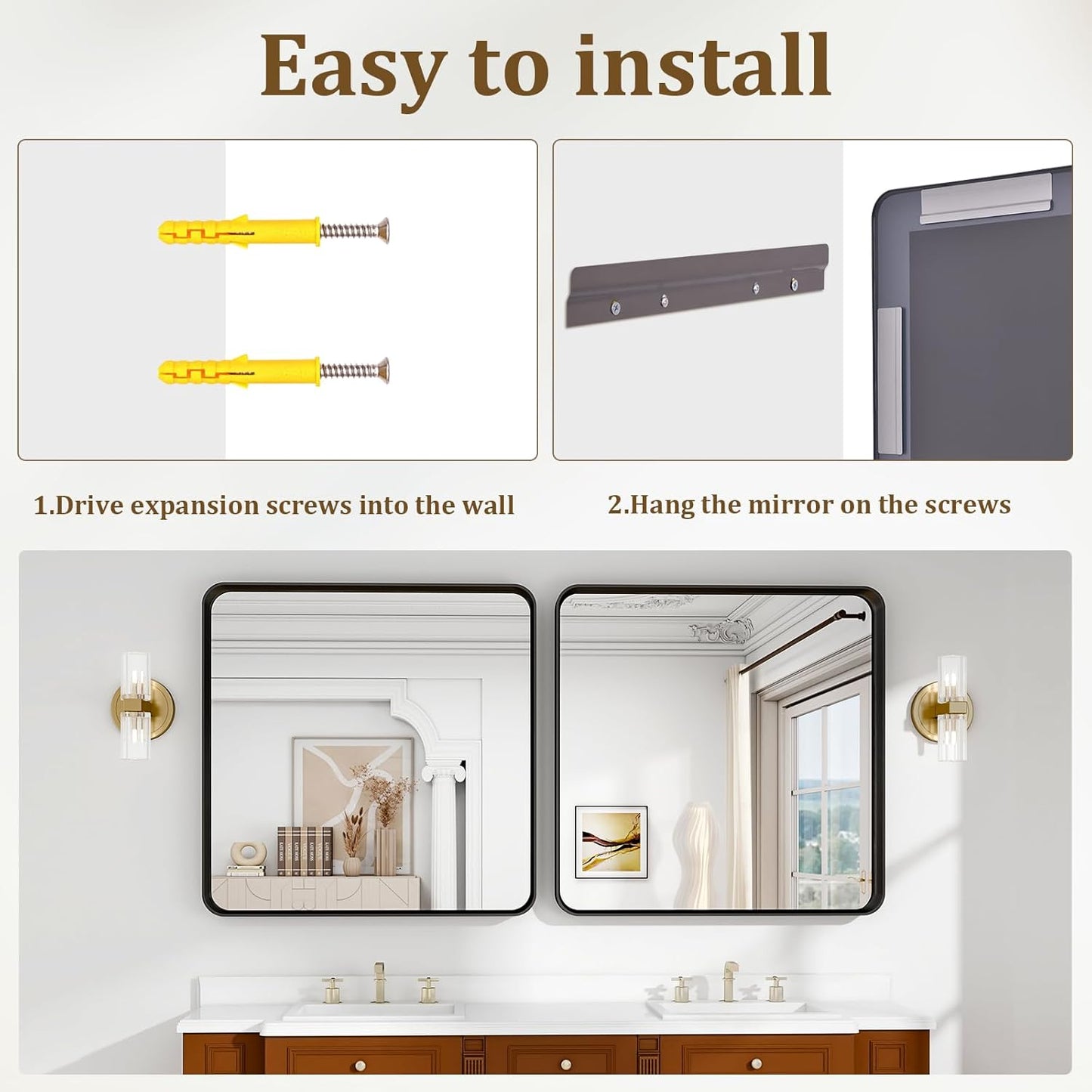 Easy to install

1.Drive expansion screws into the wall

2.Hang the mirror on the screws