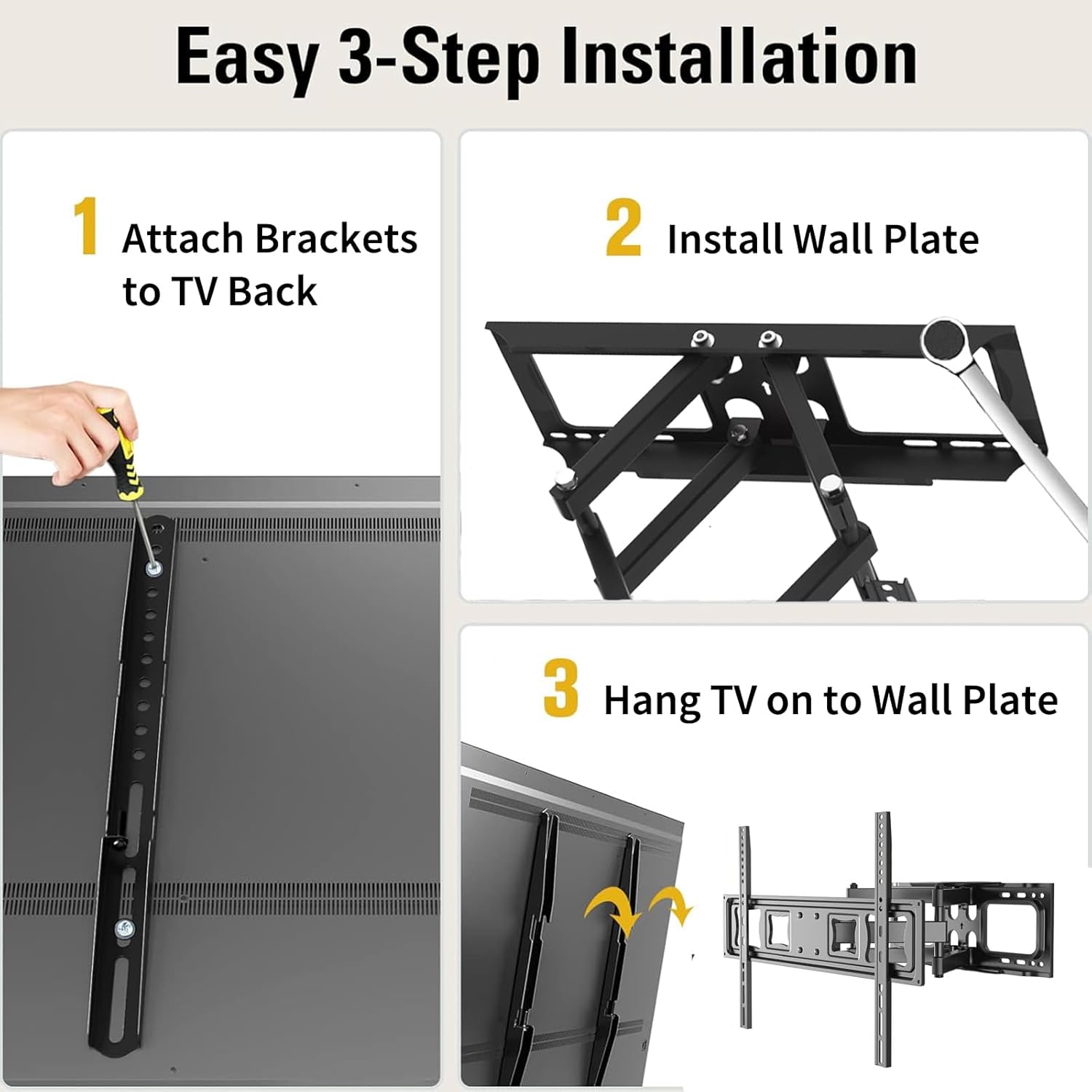 Easy 3-Step Installation

1 Attach Brackets to TV Back

2 Install Wall Plate

3 Hang TV on to Wall Plate