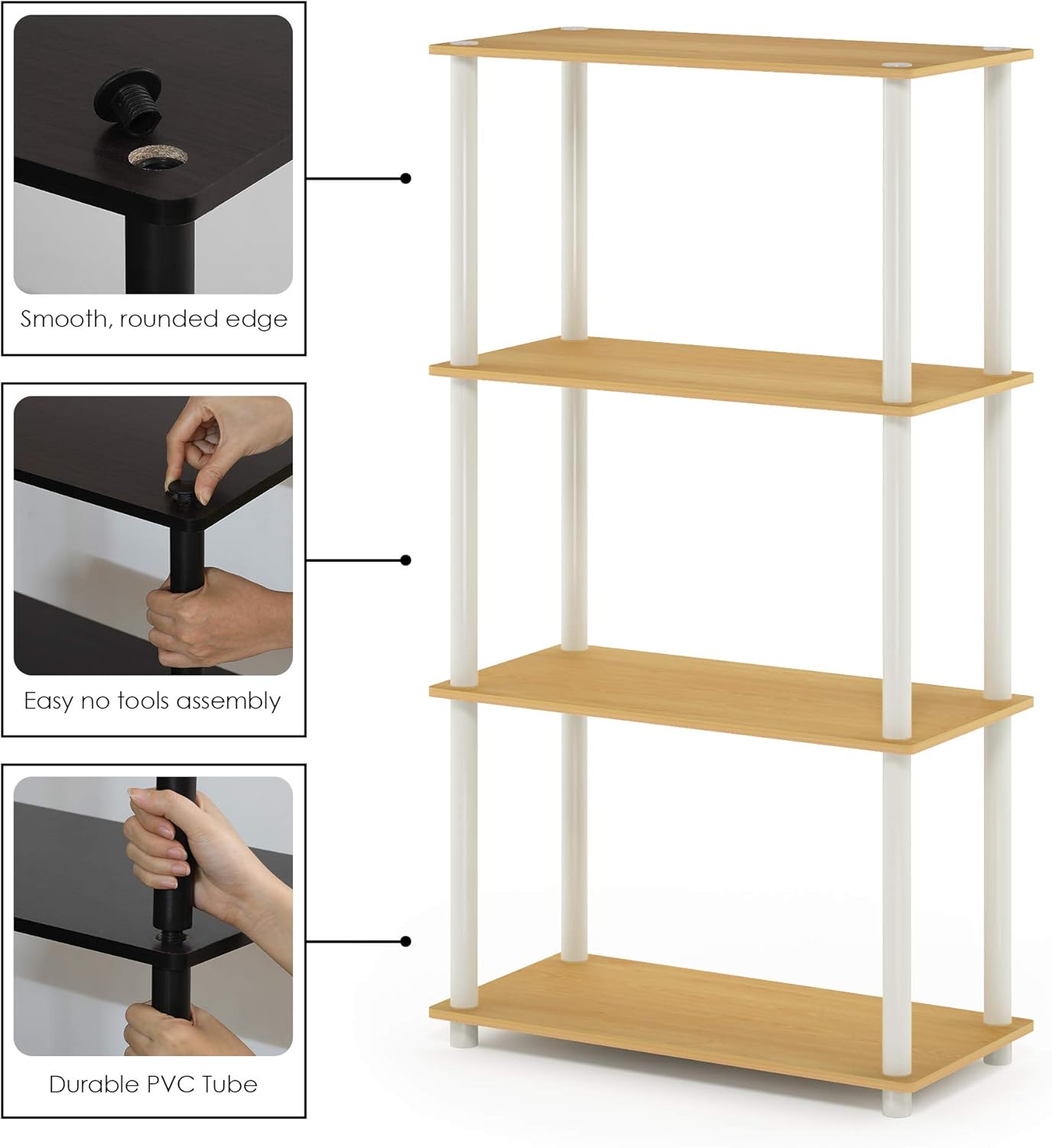 Smooth, rounded edge

Easy no tools assembly

Durable PVC Tube