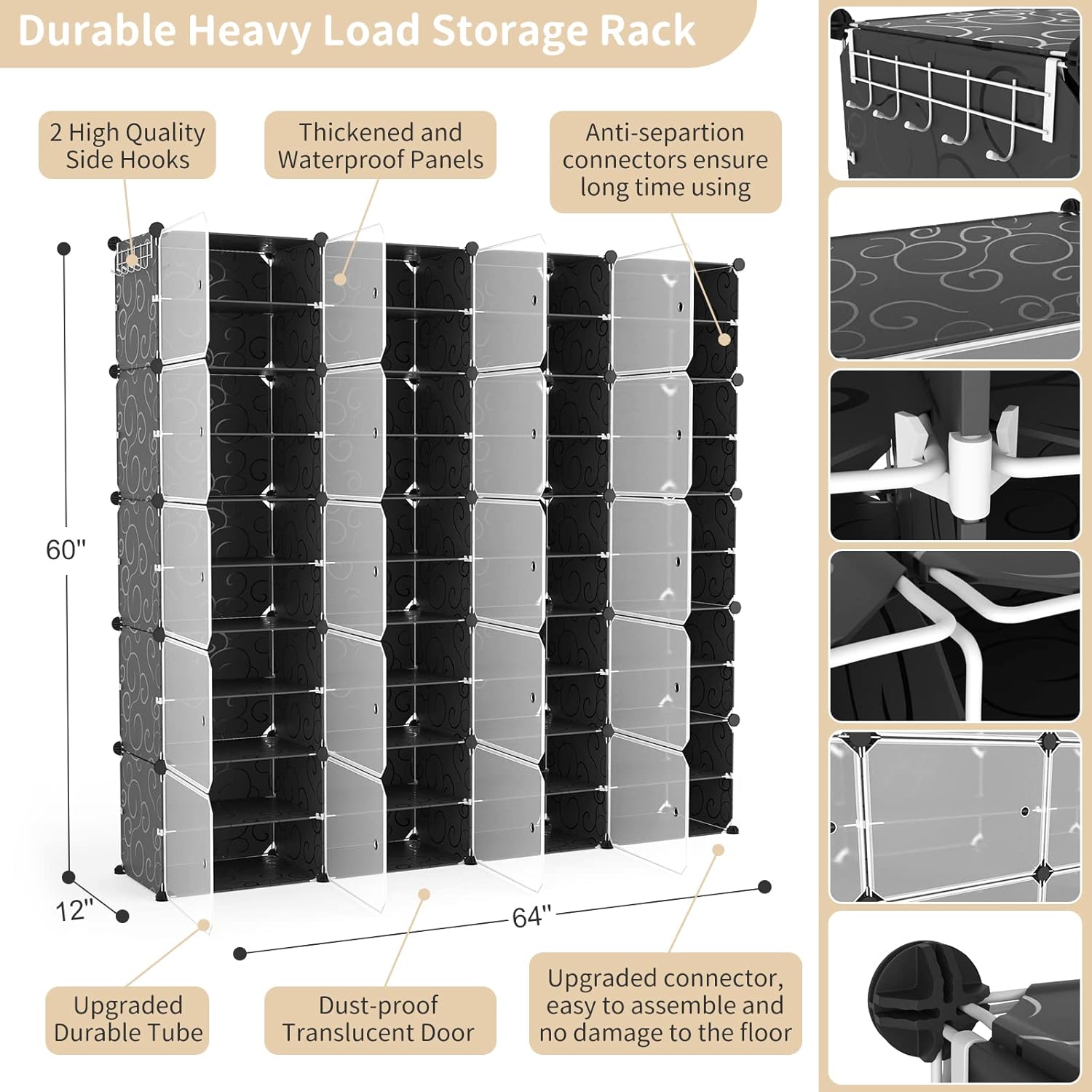 Durable Heavy Load Storage Rack

2 High Quality Side Hooks

Thickened and Waterproof Panels

Anti-separtion connectors ensure long time using

60"

12"

64"

Upgraded Durable Tube

Dust-proof Translucent Door

Upgraded connector, easy to assemble and no damage to the floor