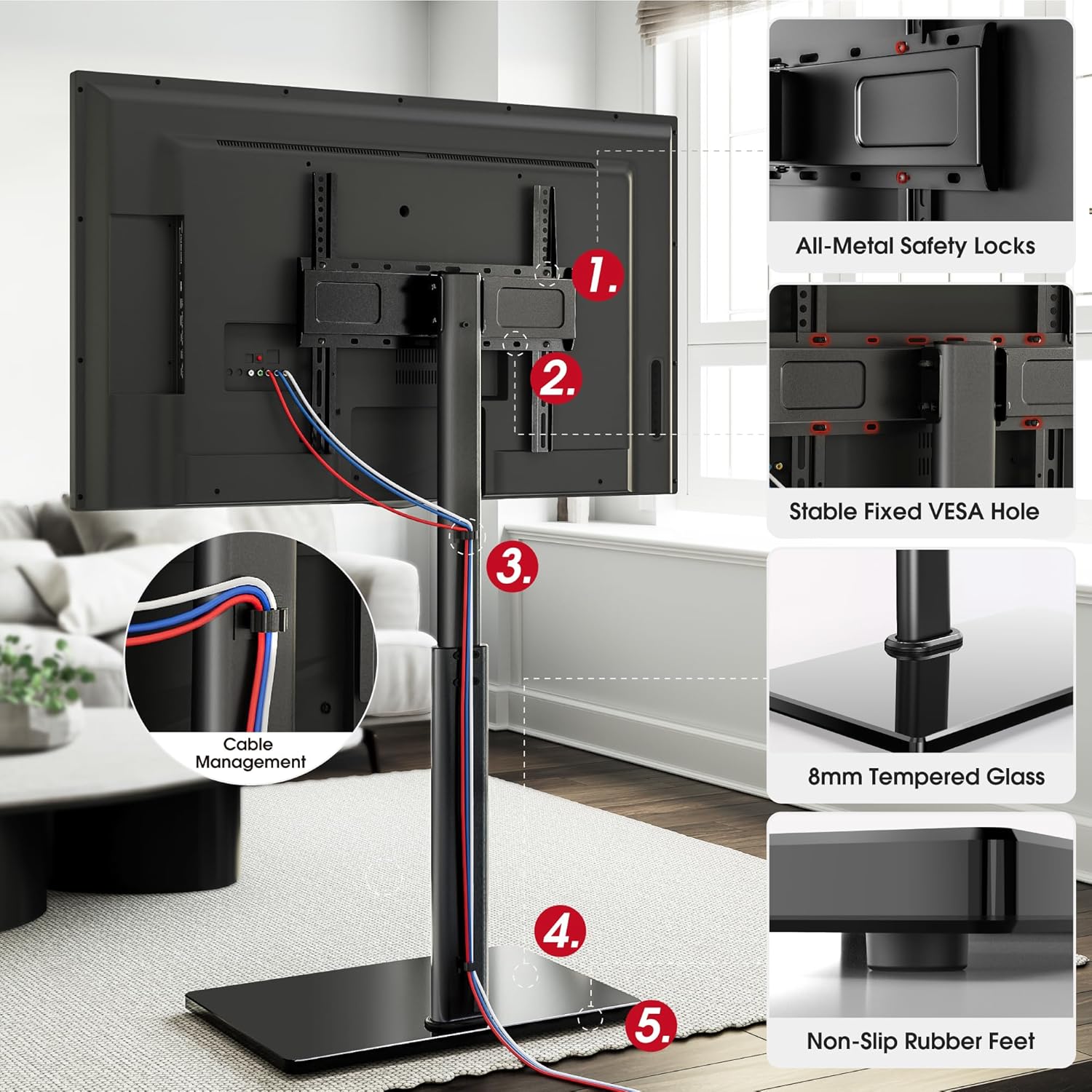 1.

2.

3.

Cable Management

4.

5.

All-Metal Safety Locks

Stable Fixed VESA Hole

8mm Tempered Glass

Non-Slip Rubber Feet