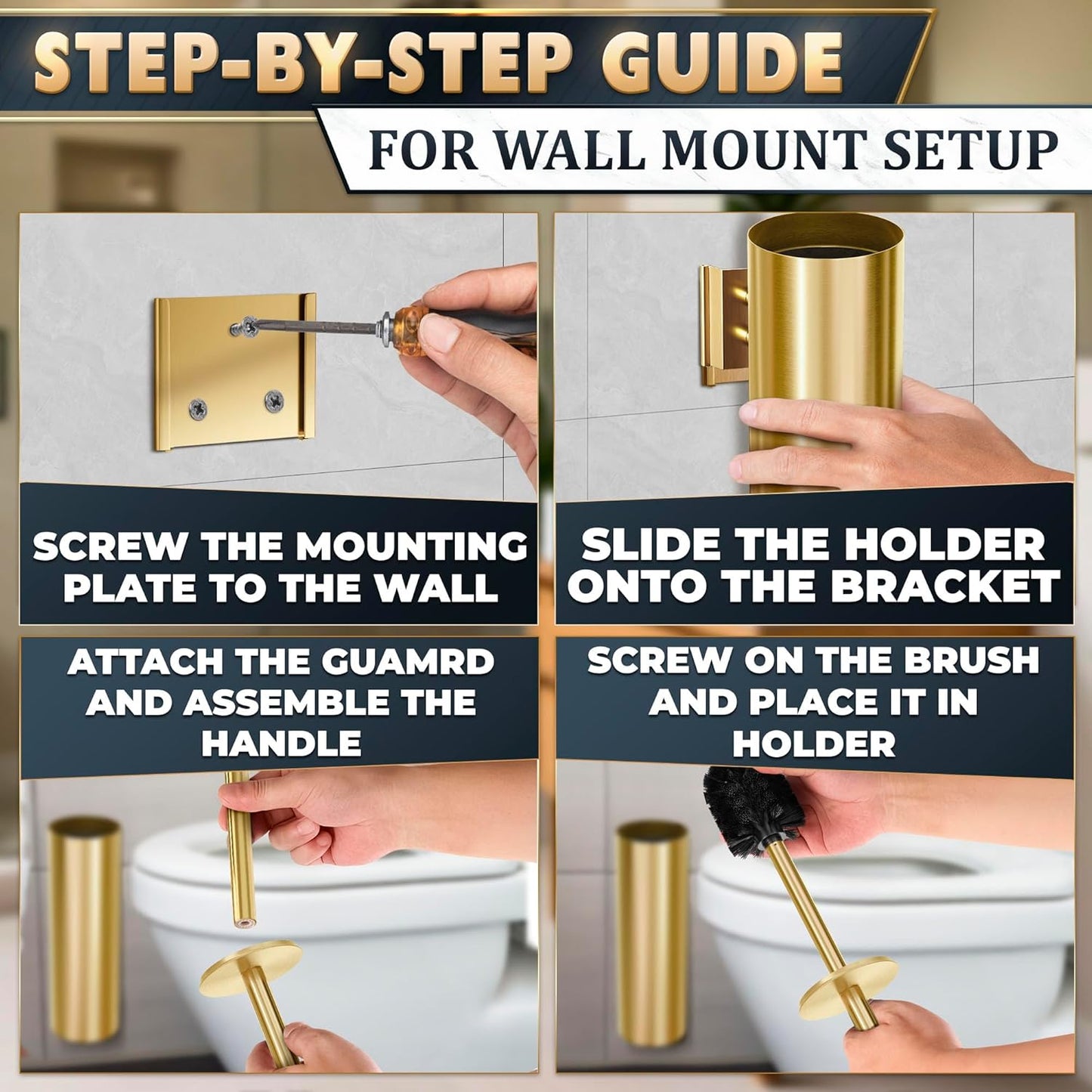 STEP-BY-STEP GUIDE

FOR WALL MOUNT SETUP

SCREW THE MOUNTING PLATE TO THE WALL

SLIDE THE HOLDER ONTO THE BRACKET

ATTACH THE GUAMRD AND ASSEMBLE THE HANDLE

SCREW ON THE BRUSH AND PLACE IT IN HOLDER