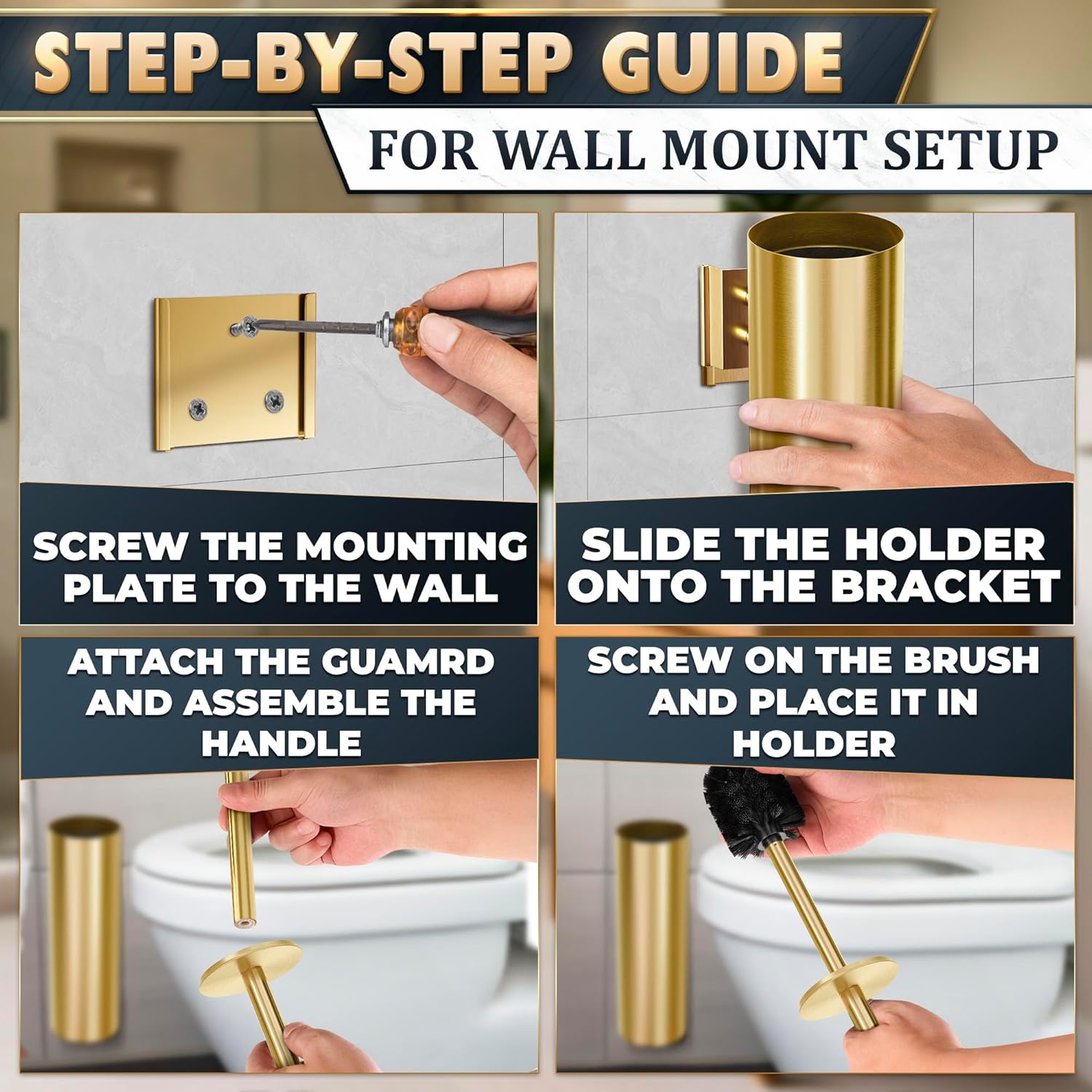 STEP-BY-STEP GUIDE

FOR WALL MOUNT SETUP

SCREW THE MOUNTING PLATE TO THE WALL

SLIDE THE HOLDER ONTO THE BRACKET

ATTACH THE GUAMRD AND ASSEMBLE THE HANDLE

SCREW ON THE BRUSH AND PLACE IT IN HOLDER