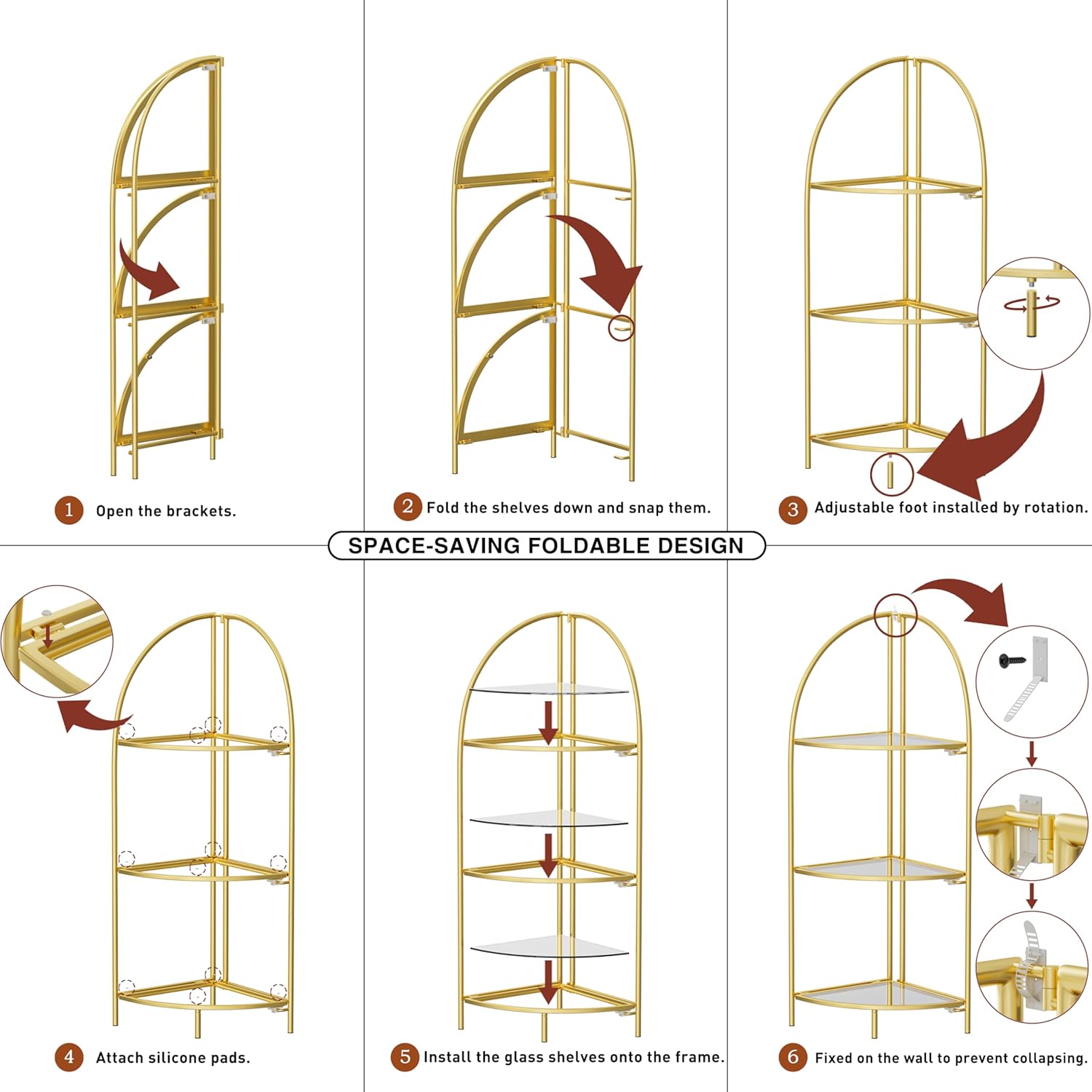 1 Open the brackets.

2 Fold the shelves down and snap them.

3 Adjustable foot installed by rotation.

SPACE-SAVING FOLDABLE DESIGN

4 Attach silicone pads.

5 Install the glass shelves onto the frame.

6 Fixed on the wall to prevent collapsing.