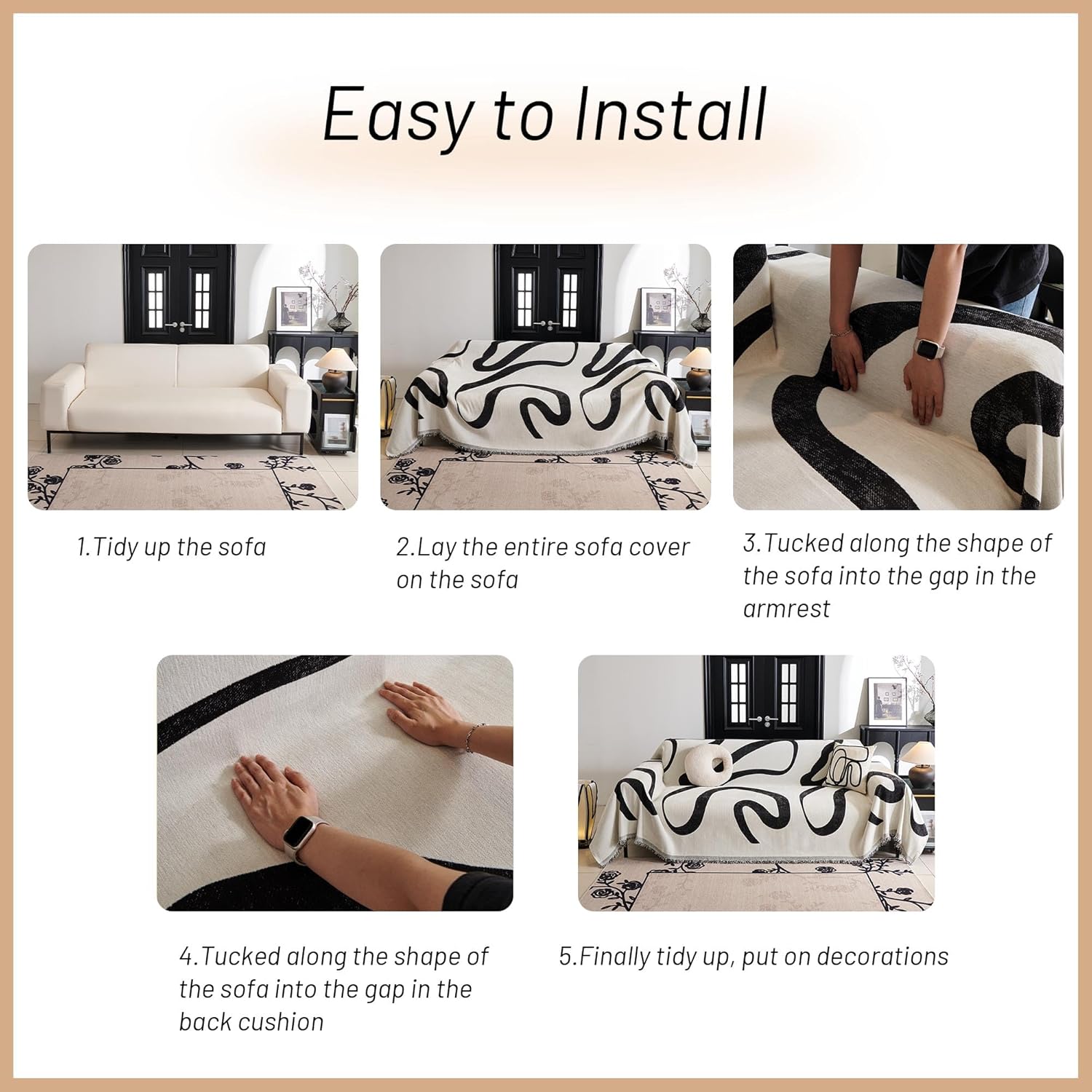 Easy to Install

1.Tidy up the sofa

2.Lay the entire sofa cover on the sofa

3.Tucked along the shape of the sofa into the gap in the armrest

4.Tucked along the shape of the sofa into the gap in the back cushion

5.Finally tidy up, put on decorations