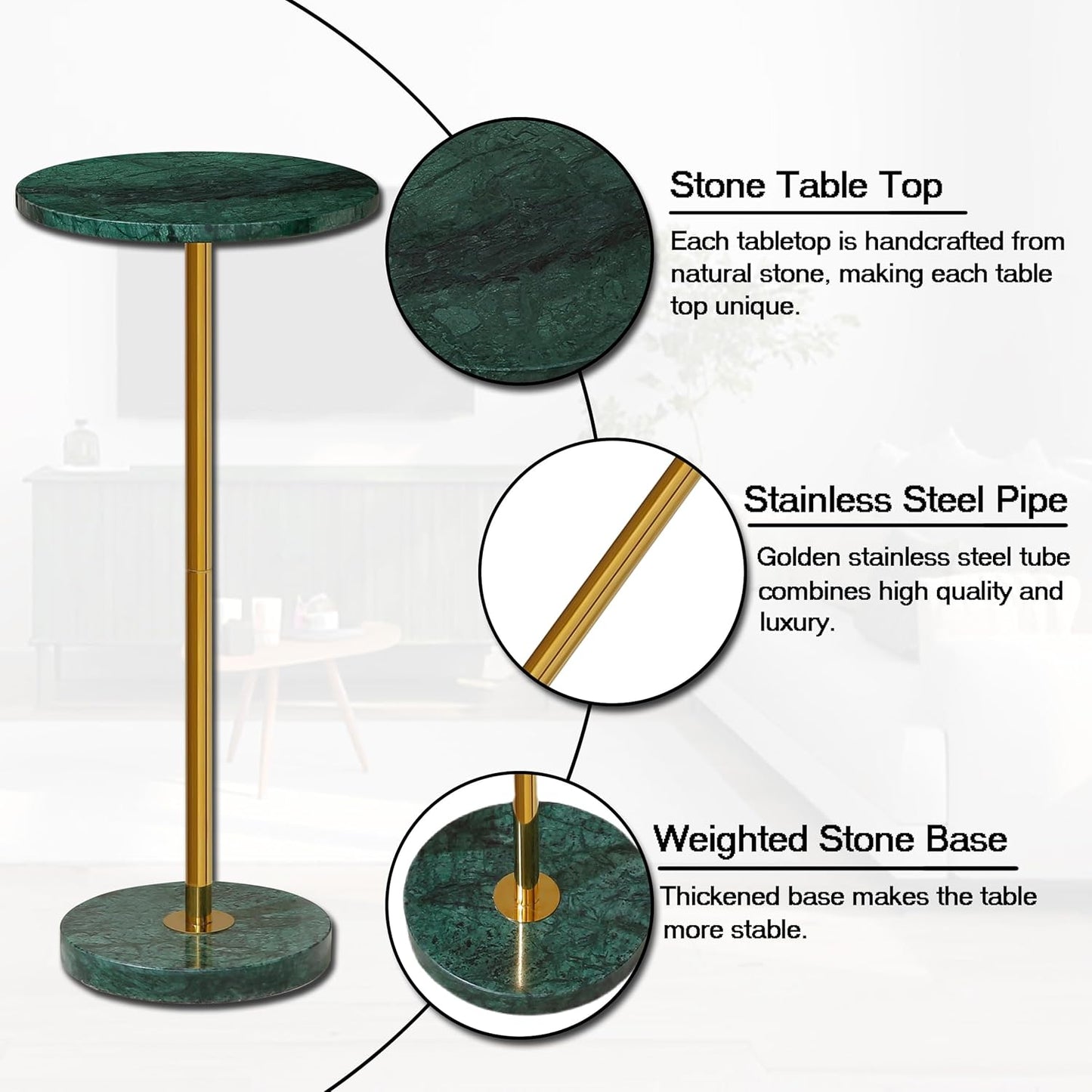 Stone Table Top

Each tabletop is handcrafted from natural stone, making each table top unique.

Stainless Steel Pipe

Golden stainless steel tube combines high quality and luxury.

Weighted Stone Base

Thickened base makes the table more stable.