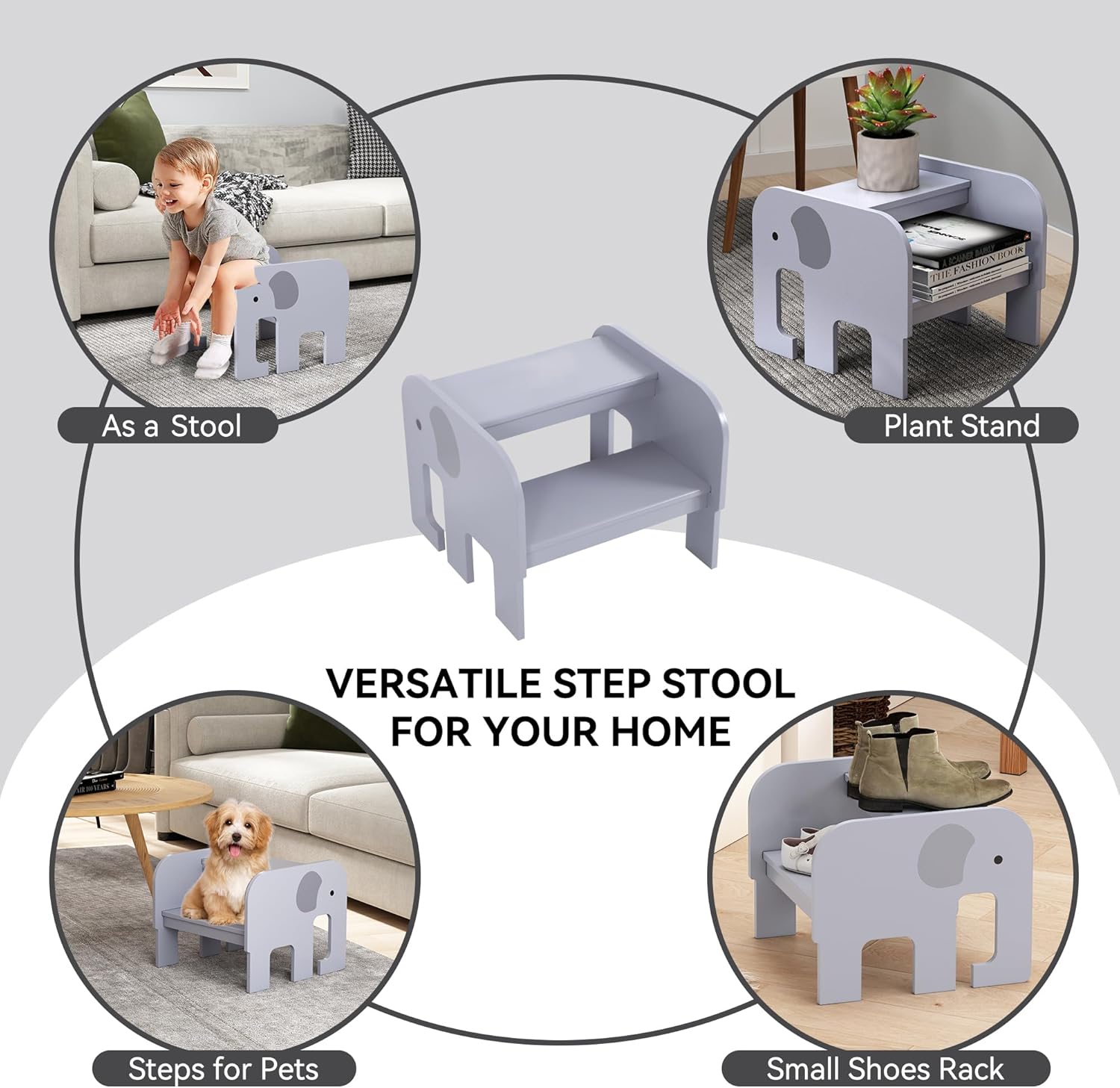 As a Stool

Plant Stand

A SCANNER DARKLY
THE FASHION BOOK

VERSATILE STEP STOOL FOR YOUR HOME

Steps for Pets

Small Shoes Rack