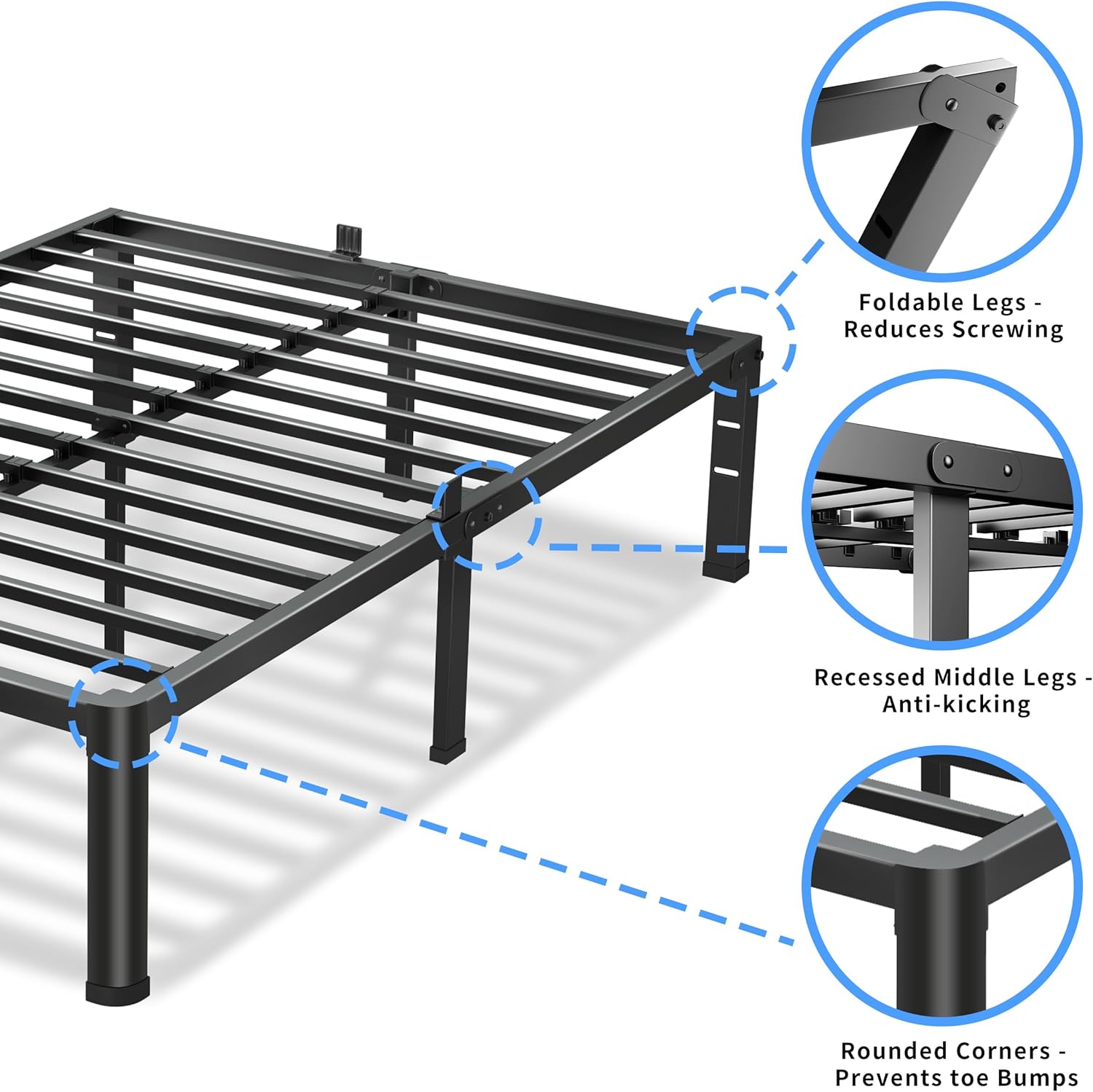 Foldable Legs - Reduces Screwing

Recessed Middle Legs - Anti-kicking

Rounded Corners - Prevents toe Bumps