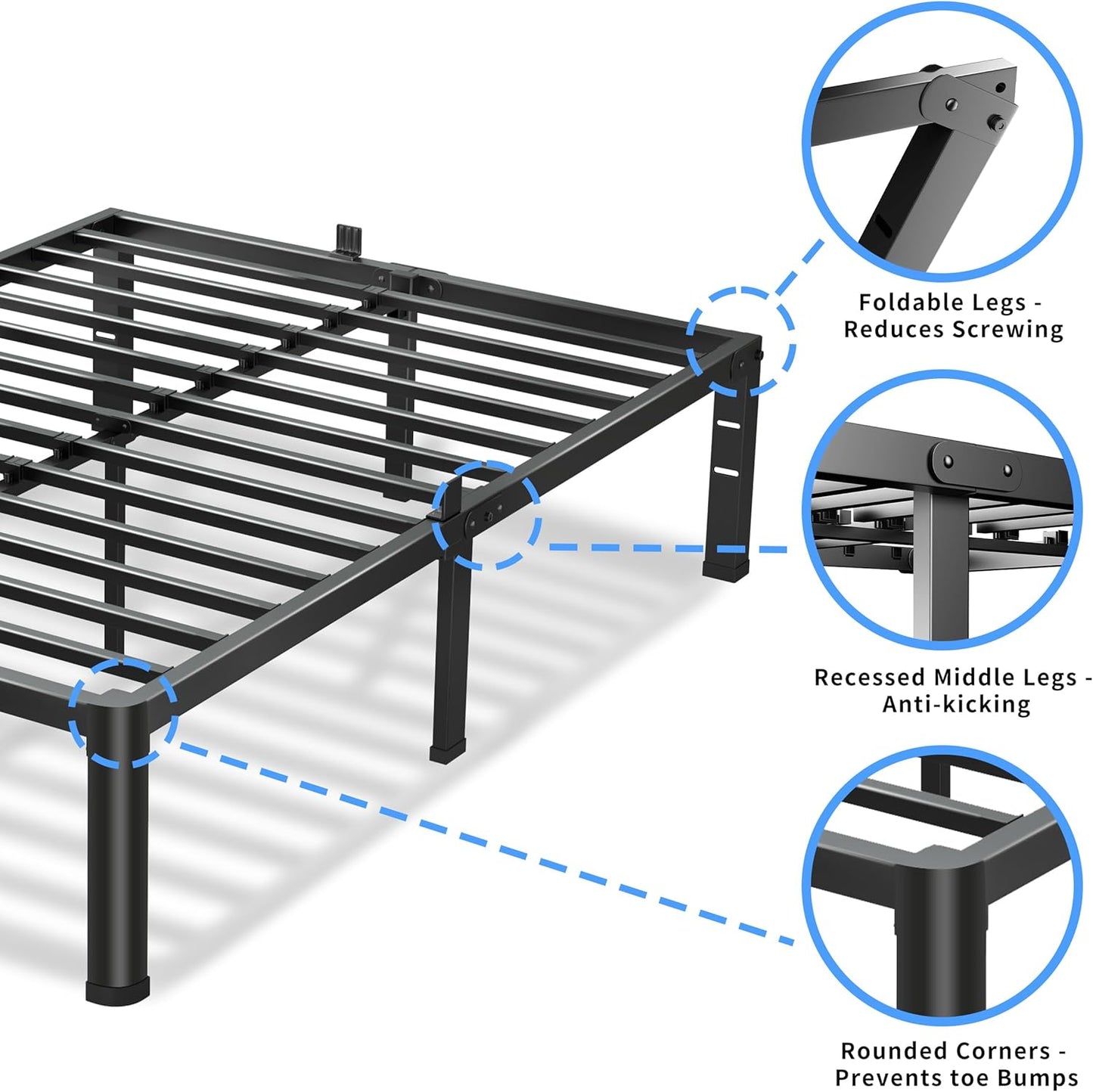 Foldable Legs - Reduces Screwing

Recessed Middle Legs - Anti-kicking

Rounded Corners - Prevents toe Bumps