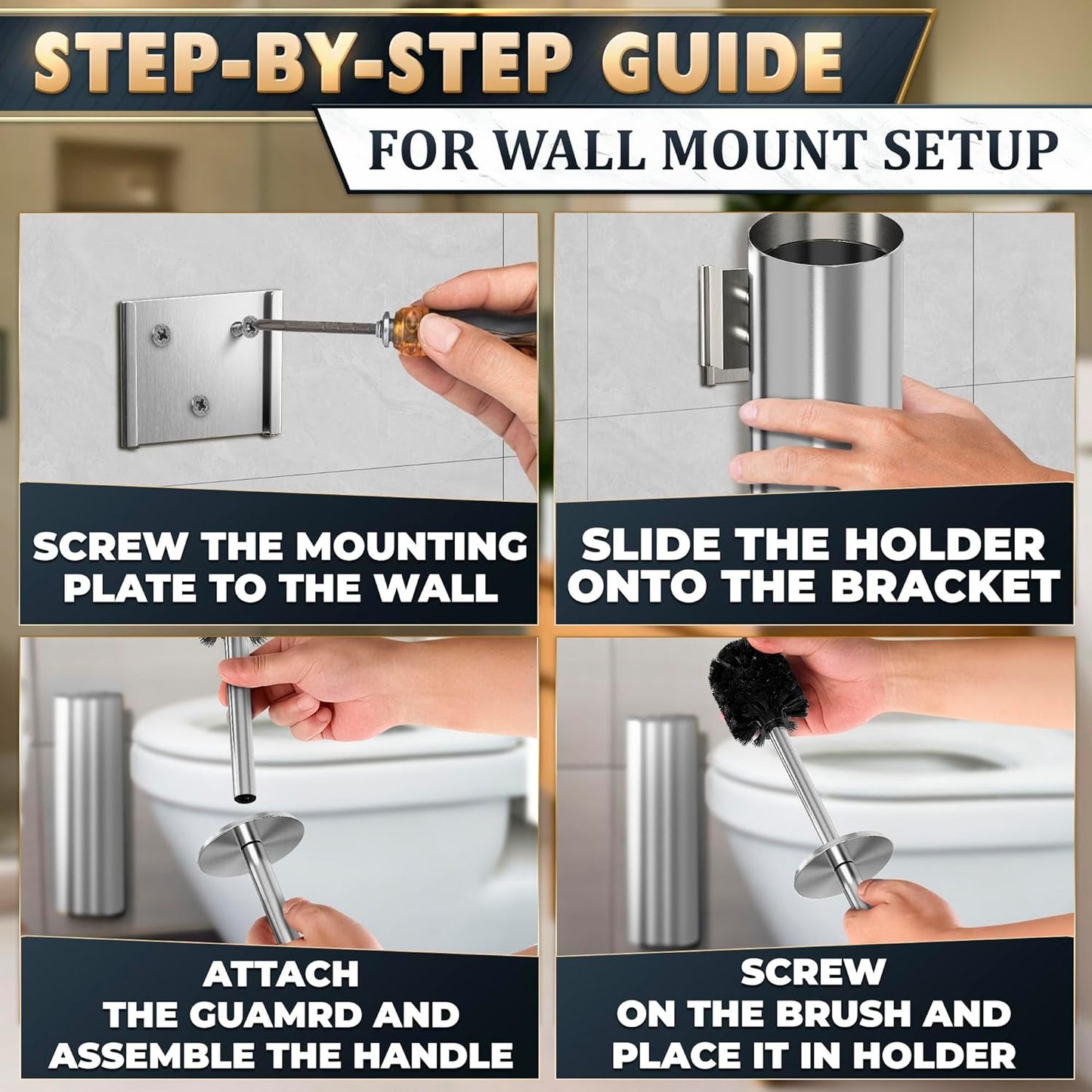 STEP-BY-STEP GUIDE

FOR WALL MOUNT SETUP

SCREW THE MOUNTING PLATE TO THE WALL

SLIDE THE HOLDER ONTO THE BRACKET

ATTACH THE GUAMRD AND ASSEMBLE THE HANDLE

SCREW ON THE BRUSH AND PLACE IT IN HOLDER