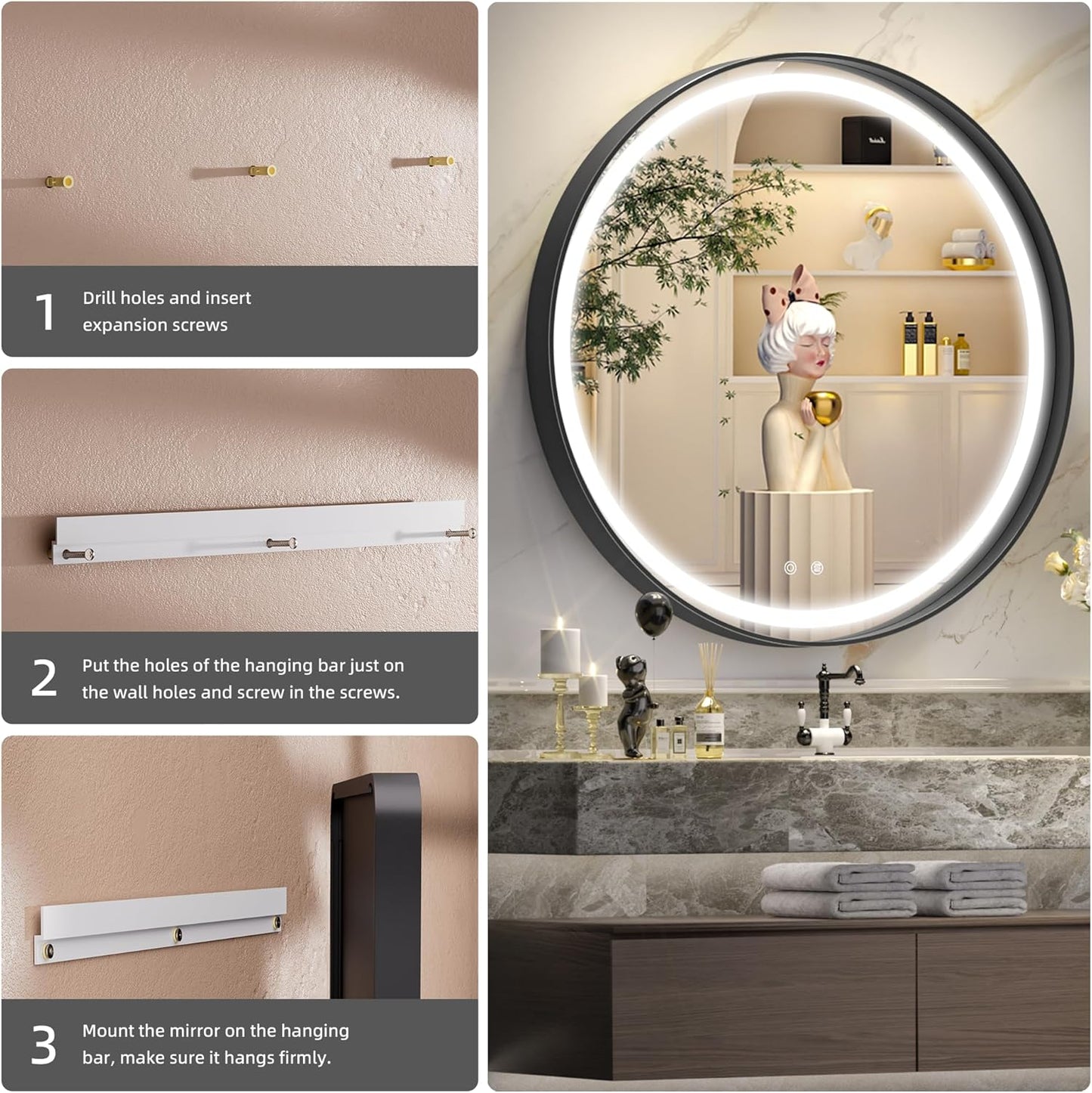 1
Drill holes and insert expansion screws

2
Put the holes of the hanging bar just on the wall holes and screw in the screws.

3
Mount the mirror on the hanging bar, make sure it hangs firmly.