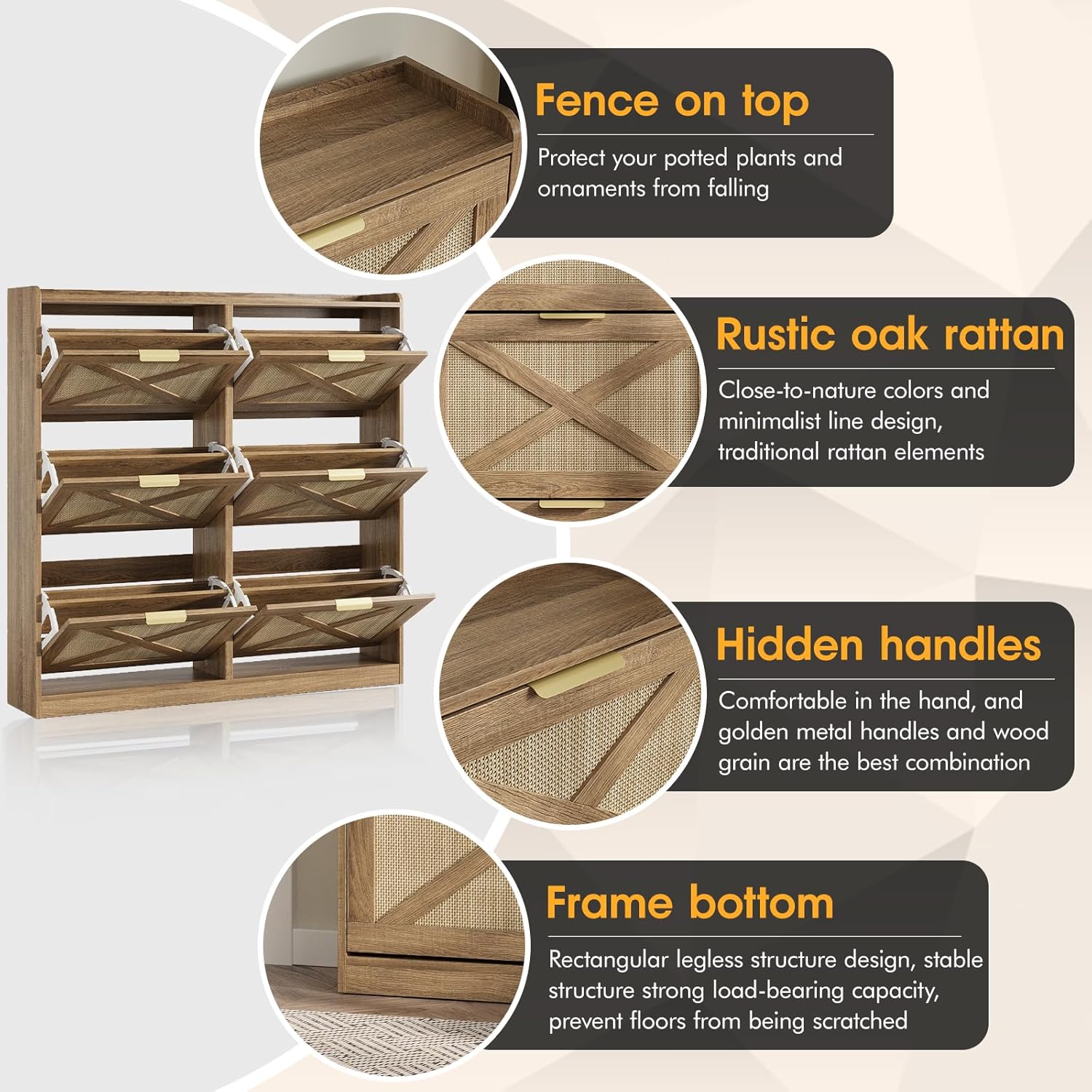 Fence on top

Protect your potted plants and ornaments from falling

Rustic oak rattan

Close-to-nature colors and minimalist line design, traditional rattan elements

Hidden handles

Comfortable in the hand, and golden metal handles and wood grain are the best combination

Frame bottom

Rectangular legless structure design, stable structure strong load-bearing capacity, prevent floors from being scratched