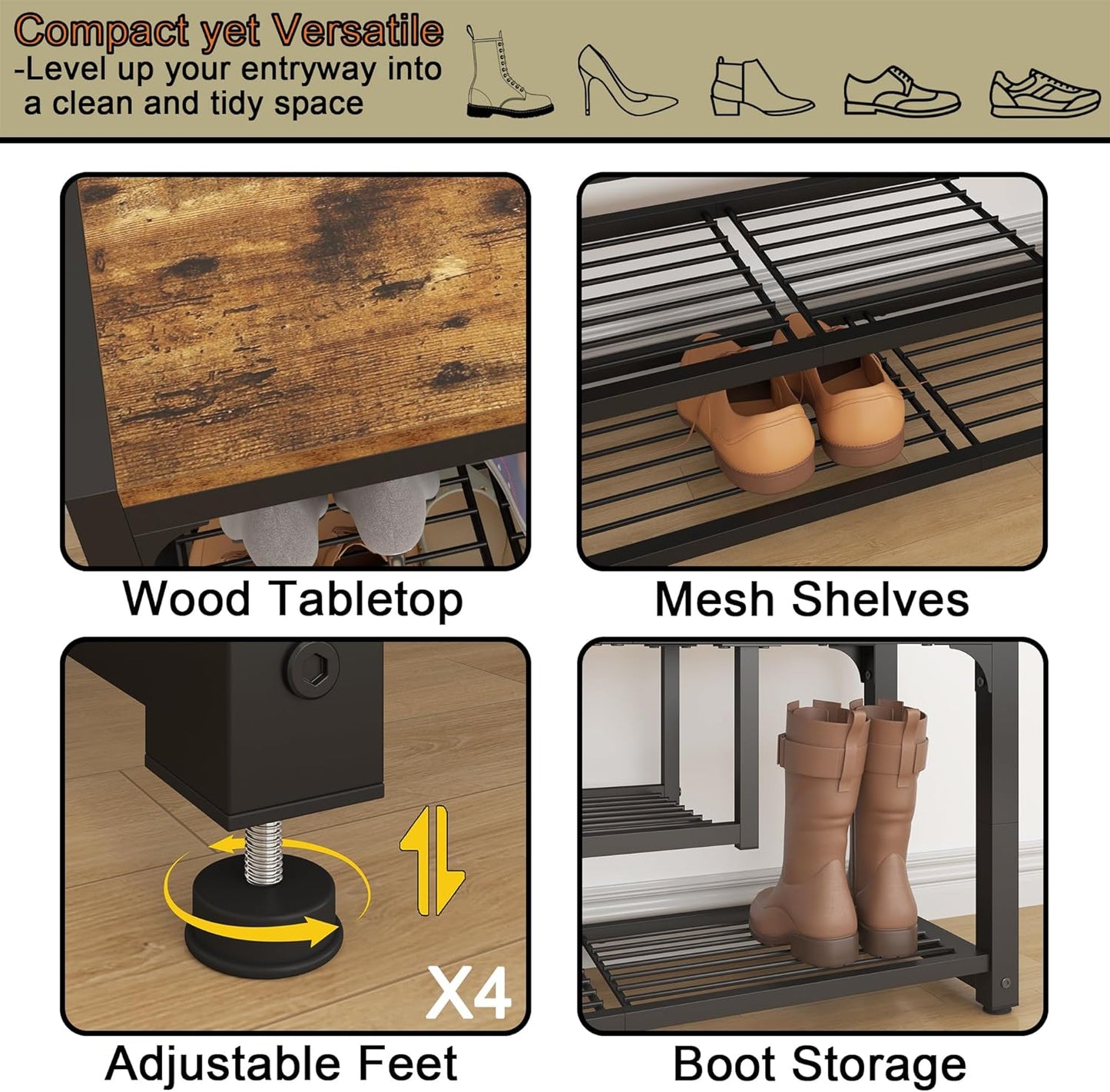 Compact yet Versatile
-Level up your entryway into a clean and tidy space

Wood Tabletop

Mesh Shelves

X4

Adjustable Feet

Boot Storage