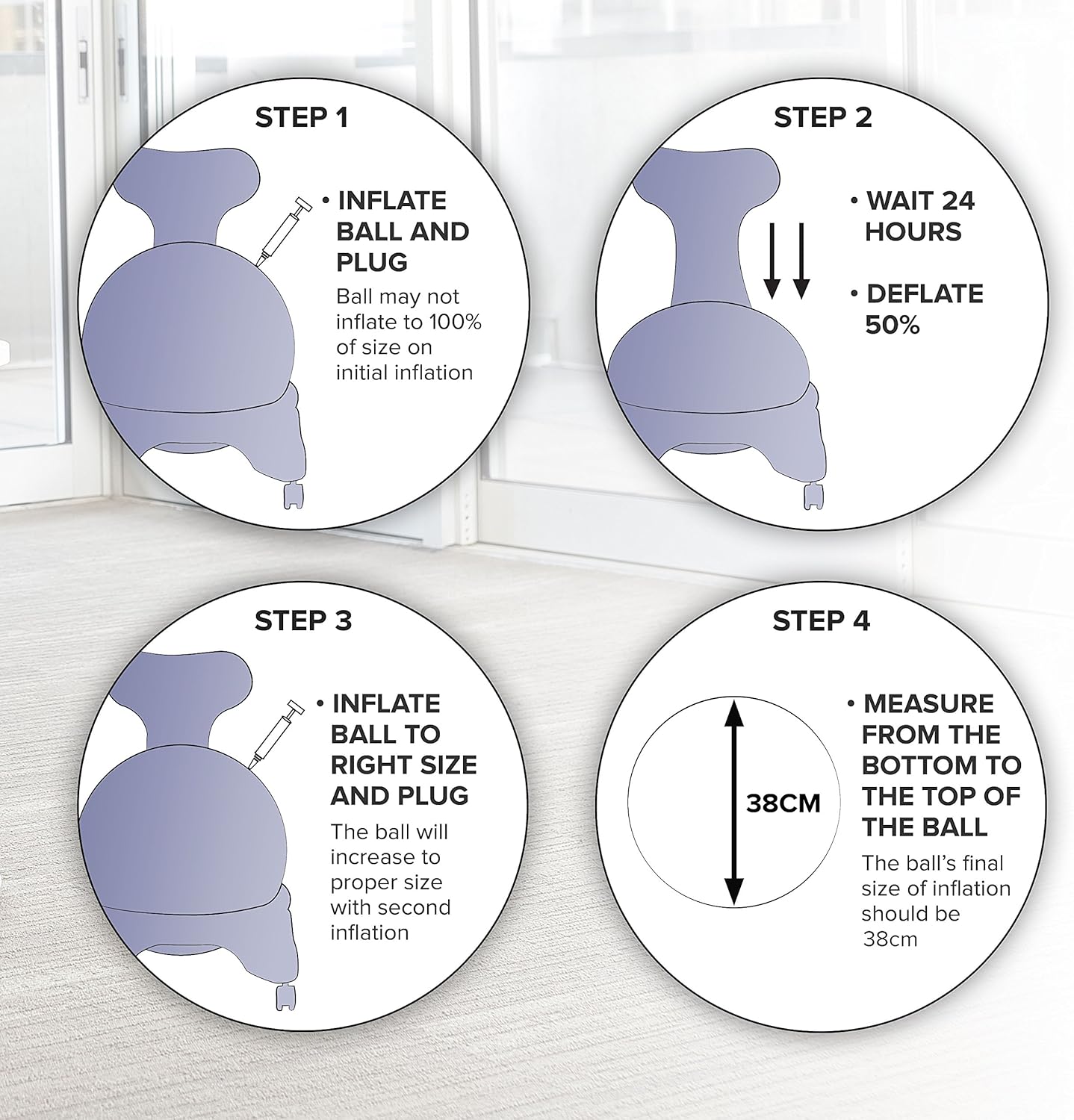 STEP 1

• INFLATE BALL AND PLUG

Ball may not inflate to 100% of size on initial inflation

STEP 2

• WAIT 24 HOURS

• DEFLATE 50%

STEP 3

• INFLATE BALL TO RIGHT SIZE AND PLUG

The ball will increase to proper size with second inflation

STEP 4

38CM

• MEASURE FROM THE BOTTOM TO THE TOP OF THE BALL

The ball's final size of inflation should be 38cm